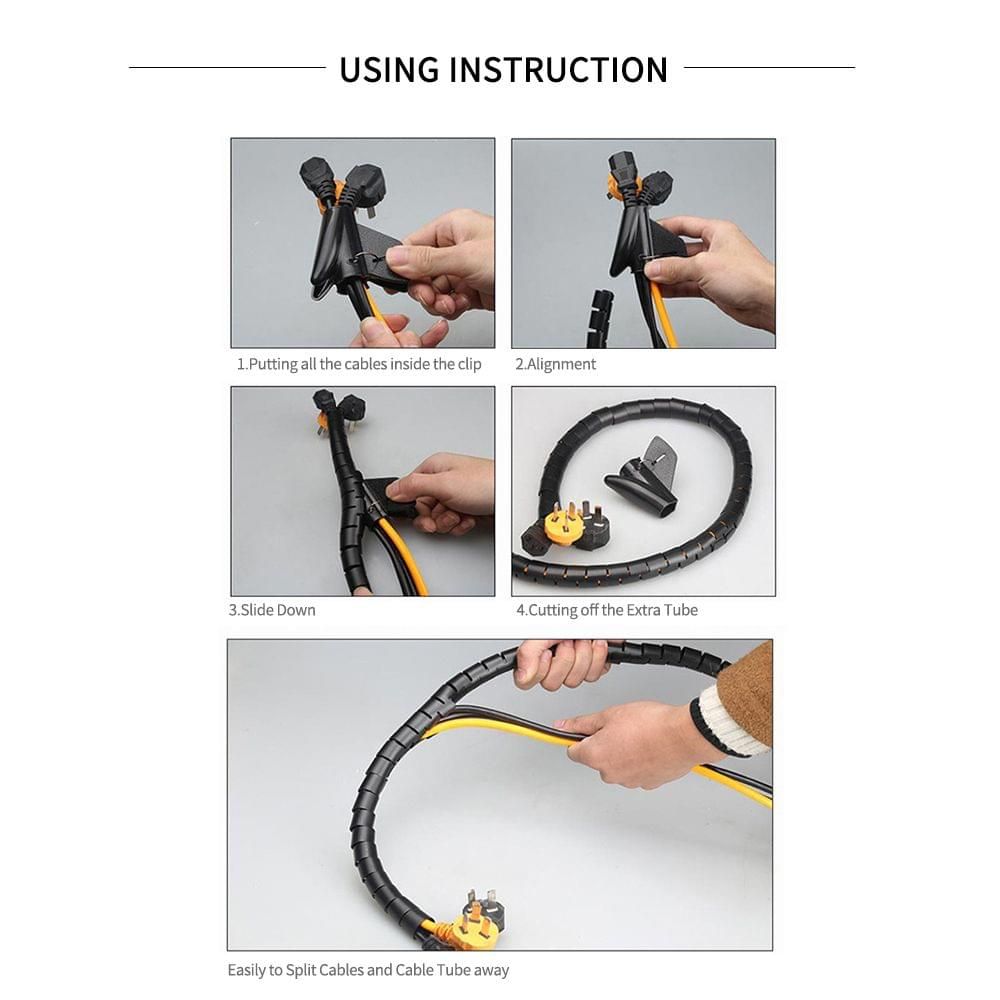 USING INSTRUCTION

1.Putting all the cables inside the clip

2.Alignment

3.Slide Down

4.Cutting off the Extra Tube

Easily to Split Cables and Cable Tube away