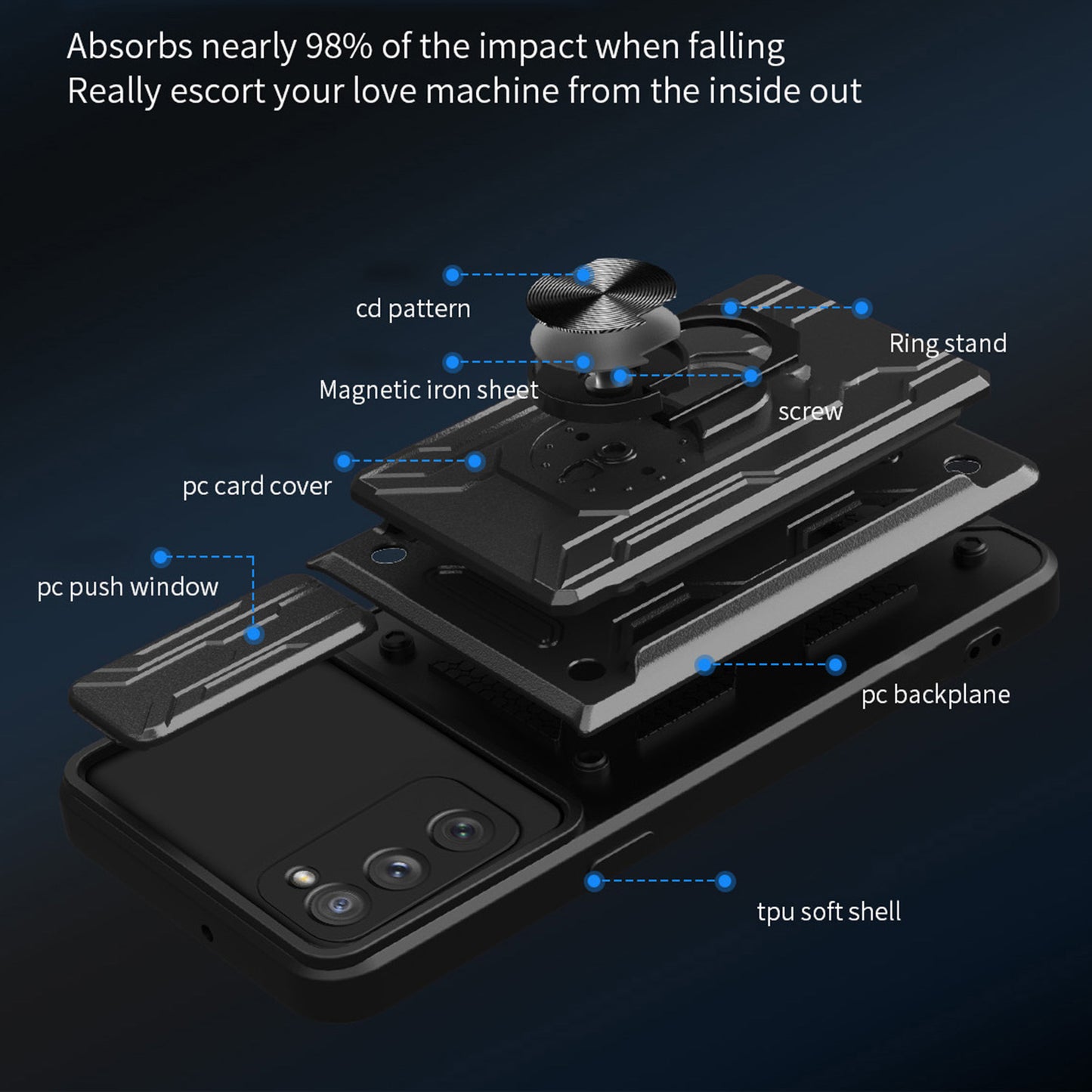 Absorbs nearly 98% of the impact when falling
Really escort your love machine from the inside out

cd pattern

Ring stand

Magnetic iron sheet

screw

pc card cover

pc push window

pc backplane

tpu soft shell