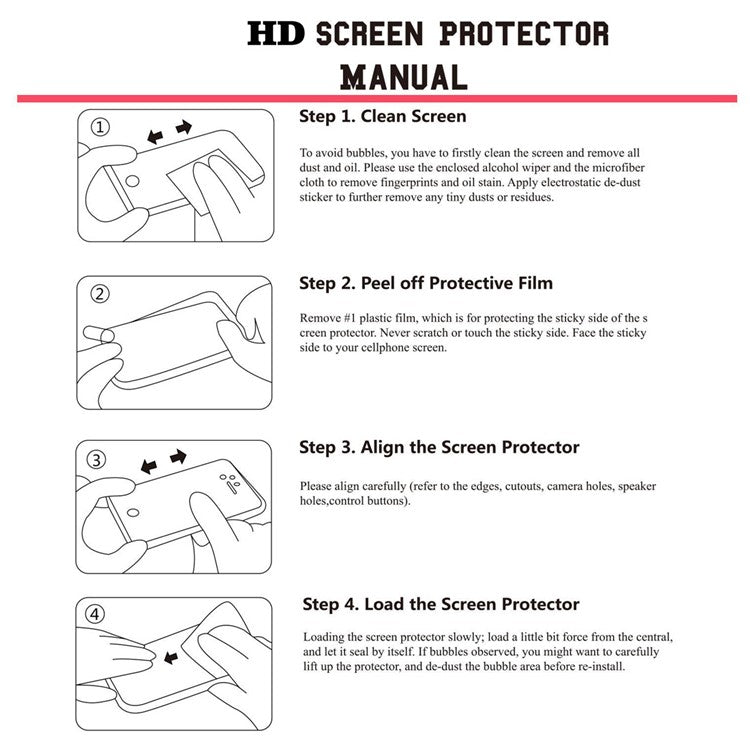 HD SCREEN PROTECTOR MANUAL

①

Step 1. Clean Screen

To avoid bubbles, you have to firstly clean the screen and remove all dust and oil. Please use the enclosed alcohol wiper and the microfiber cloth to remove fingerprints and oil stain. Apply electrostatic de-dust sticker to further remove any tiny dusts or residues.

②

Step 2. Peel off Protective Film

Remove #1 plastic film, which is for protecting the sticky side of the s creen protector. Never scratch or touch the sticky side. Face the sticky side to your cellphone screen.

③

Step 3. Align the Screen Protector

Please align carefully (refer to the edges, cutouts, camera holes, speaker holes,control buttons).

④

Step 4. Load the Screen Protector

Loading the screen protector slowly; load a little bit force from the central, and let it seal by itself. If bubbles observed, you might want to carefully lift up the protector, and de-dust the bubble area before re-install.