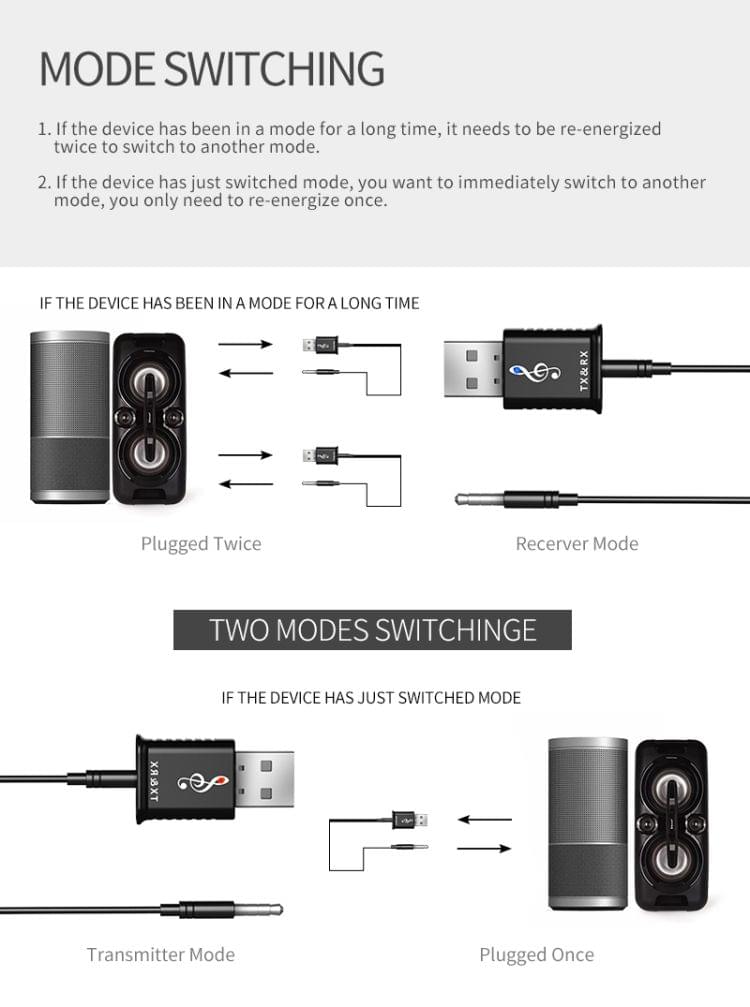 MODE SWITCHING

1. If the device has been in a mode for a long time, it needs to be re-energized twice to switch to another mode.

2. If the device has just switched mode, you want to immediately switch to another mode, you only need to re-energize once.

IF THE DEVICE HAS BEEN IN A MODE FOR A LONG TIME

TX&RX

Plugged Twice

Recerver Mode

TWO MODES SWITCHINGE

IF THE DEVICE HAS JUST SWITCHED MODE

TX&RX

Transmitter Mode

Plugged Once