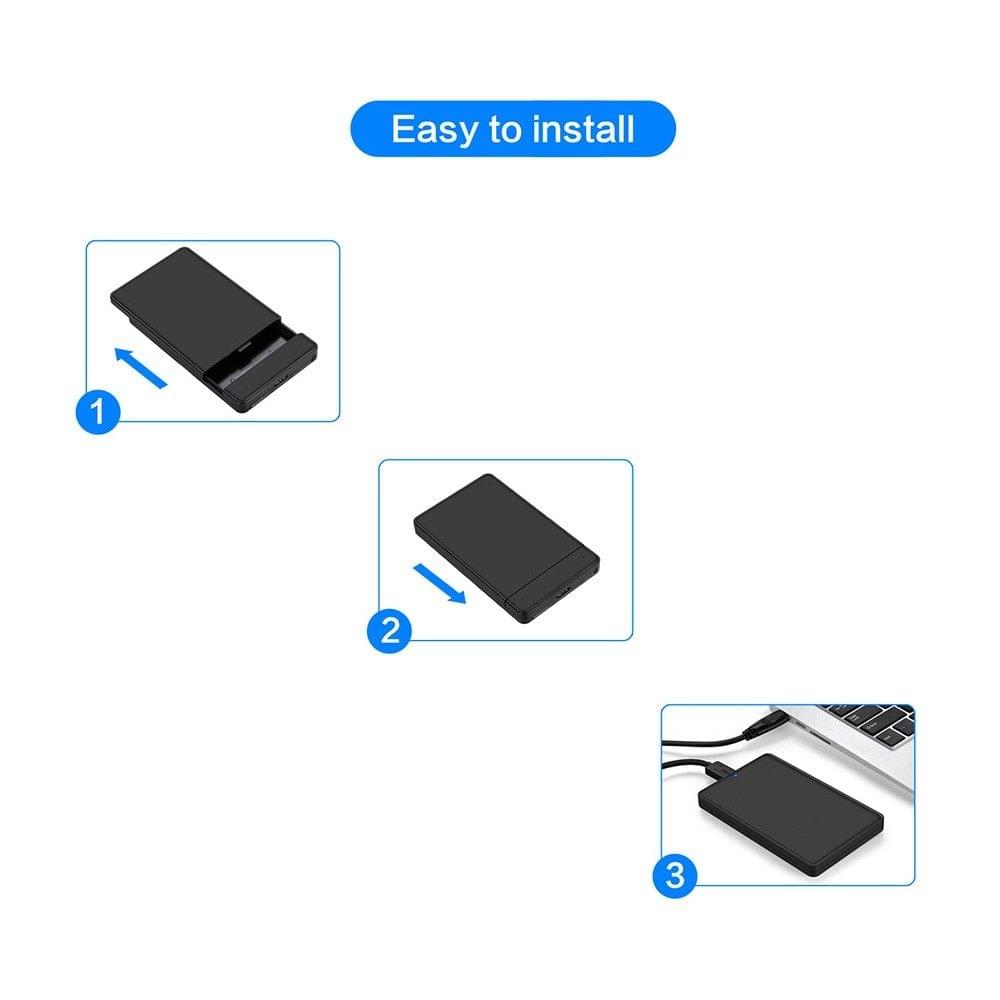 Easy to install

1

2

3