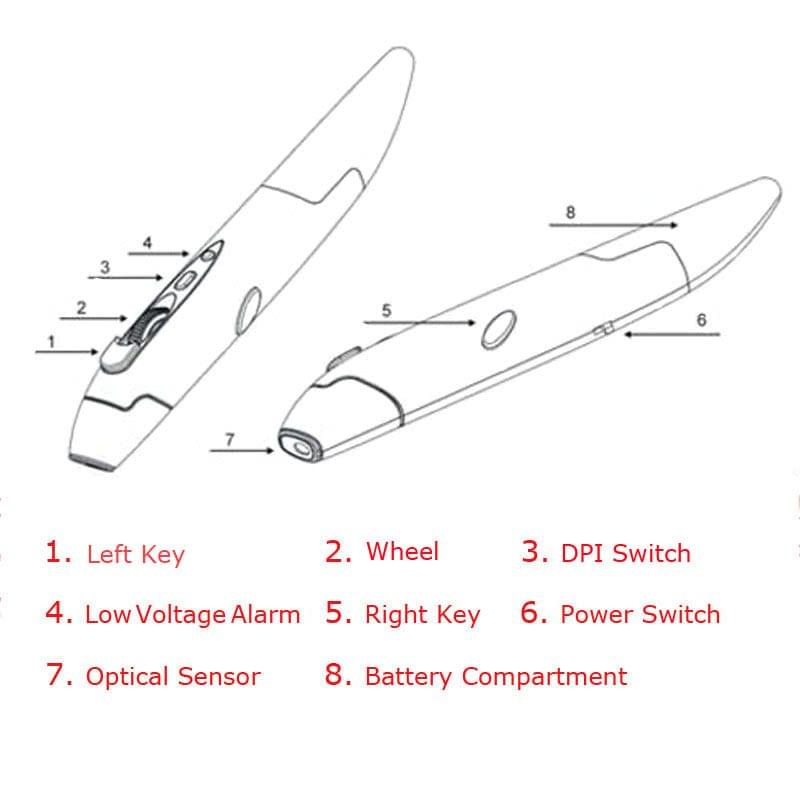 4
3
2
1
8
5
6
7

1. Left Key
2. Wheel
3. DPI Switch
4. Low Voltage Alarm
5. Right Key
6. Power Switch
7. Optical Sensor
8. Battery Compartment