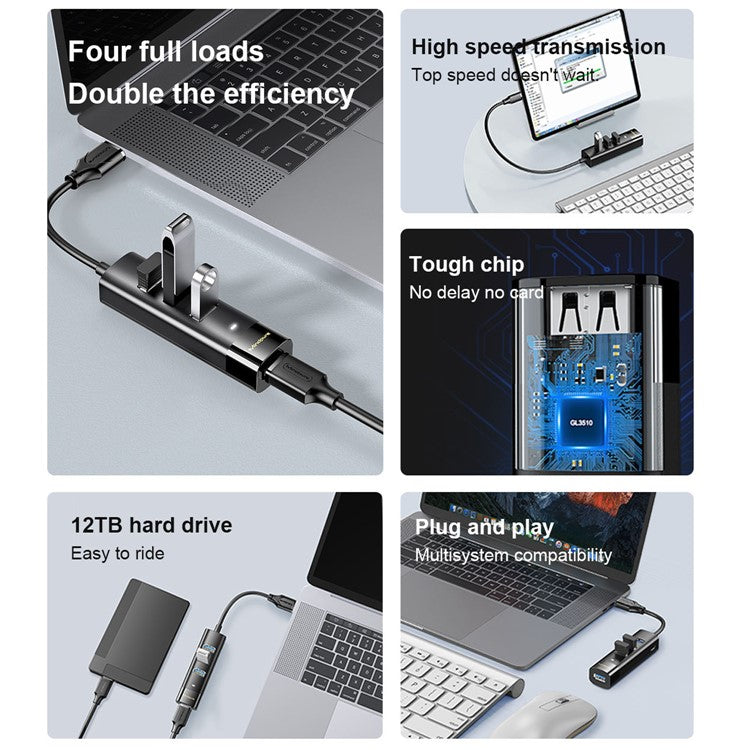 Four full loads
Double the efficiency

High speed transmission
Top speed doesn't wait

Tough chip
No delay no card

GL3510

12TB hard drive
Easy to ride

Plug and play
Multisystem compatibility