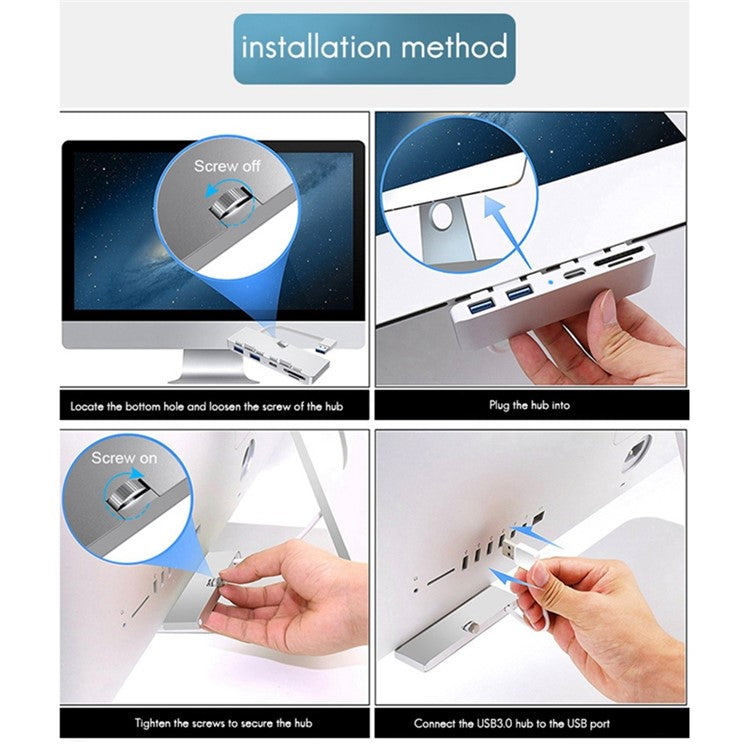 installation method

Screw off

Locate the bottom hole and loosen the screw of the hub

Plug the hub into

Screw on

Tighten the screws to secure the hub

Connect the USB3.0 hub to the USB port