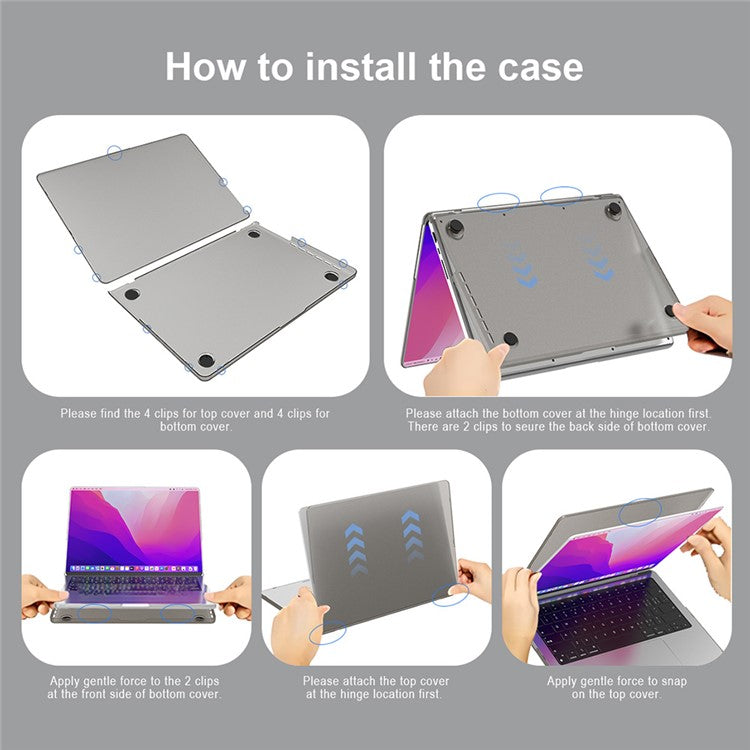 How to install the case

Please find the 4 clips for top cover and 4 clips for bottom cover.

Please attach the bottom cover at the hinge location first. There are 2 clips to seure the back side of bottom cover.

Apply gentle force to the 2 clips at the front side of bottom cover.

Please attach the top cover at the hinge location first.

Apply gentle force to snap on the top cover.