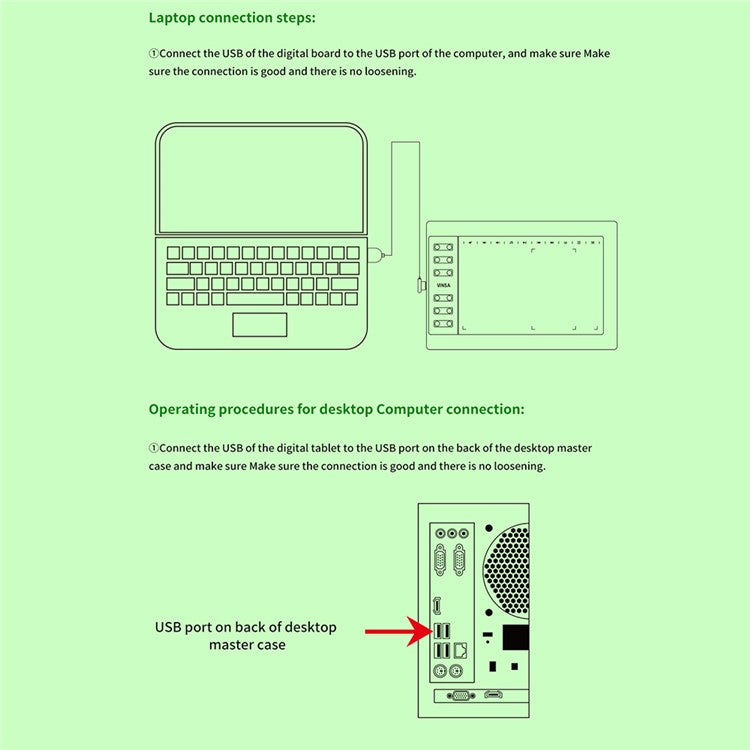 Laptop connection steps:

①Connect the USB of the digital board to the USB port of the computer, and make sure Make sure the connection is good and there is no loosening.

VINSA

Operating procedures for desktop Computer connection:

①Connect the USB of the digital tablet to the USB port on the back of the desktop master case and make sure Make sure the connection is good and there is no loosening.

USB port on back of desktop master case