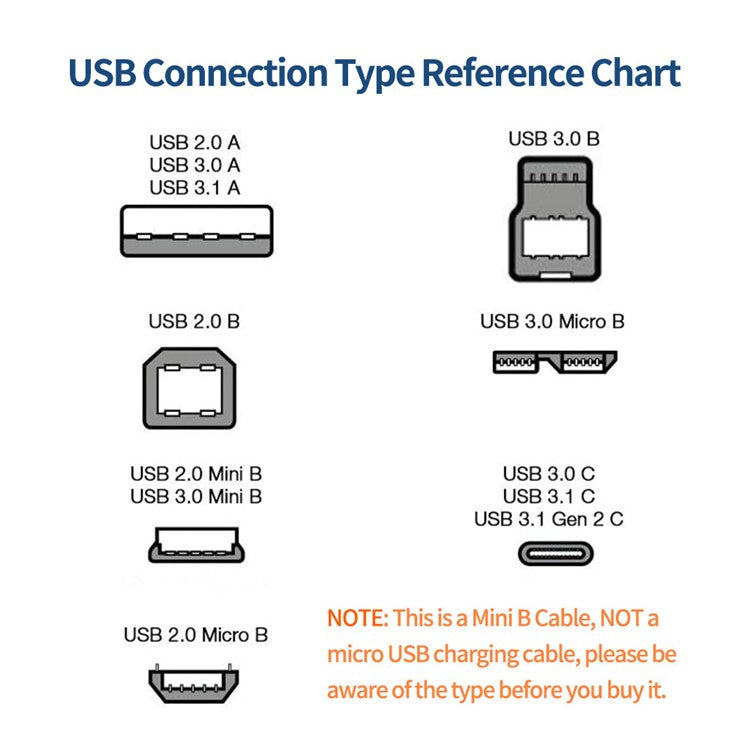 USB Connection Type Reference Chart

USB 2.0 A
USB 3.0 A
USB 3.1 A

USB 2.0 B

USB 2.0 Mini B
USB 3.0 Mini B

USB 2.0 Micro B

USB 3.0 B

USB 3.0 Micro B

USB 3.0 C
USB 3.1 C
USB 3.1 Gen 2 C

NOTE: This is a Mini B Cable, NOT a micro USB charging cable, please be aware of the type before you buy it.