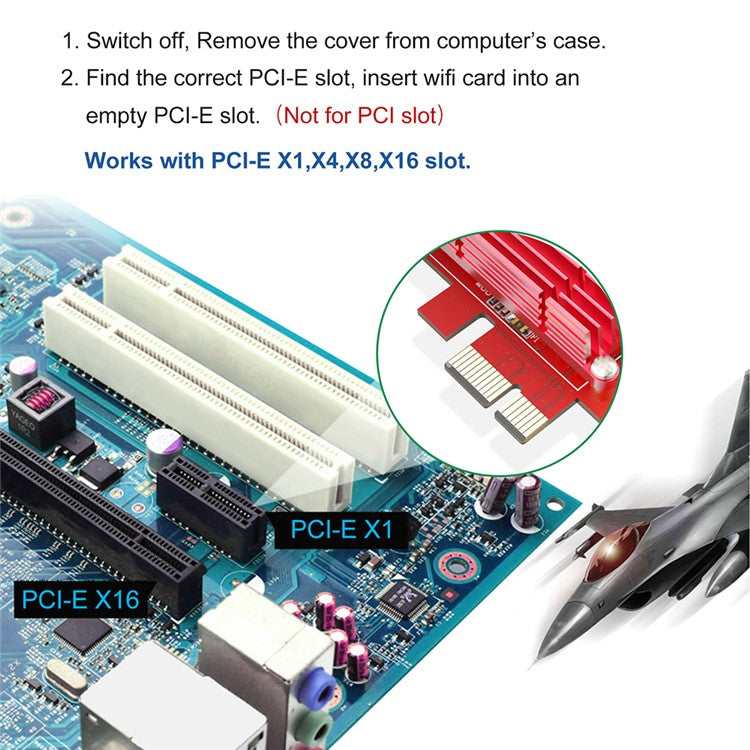 1. Switch off, Remove the cover from computer's case.

2. Find the correct PCI-E slot, insert wifi card into an empty PCI-E slot. （Not for PCI slot）

Works with PCI-E X1,X4,X8,X16 slot.

PCI-E X1

PCI-E X16