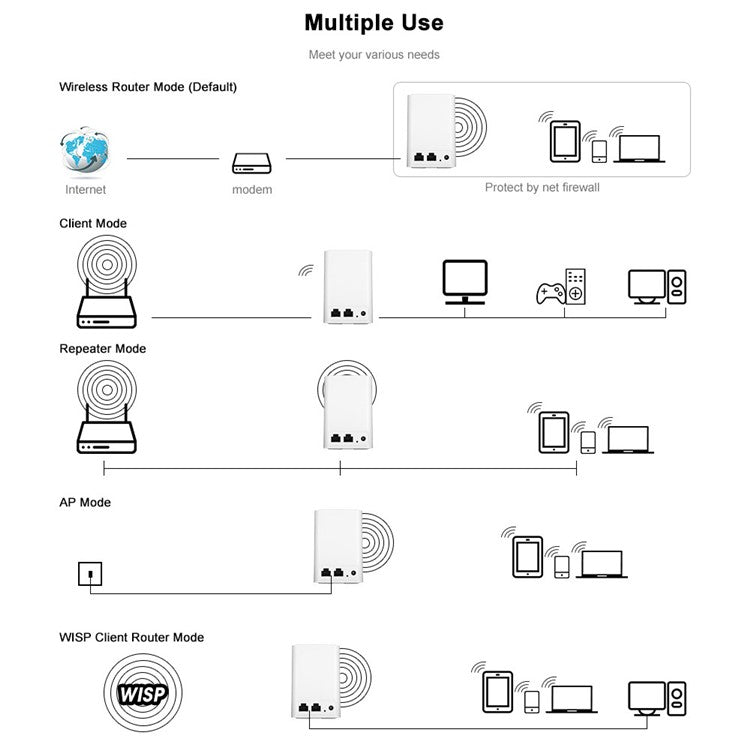 Multiple Use

Meet your various needs

Wireless Router Mode (Default)

Internet

modem

Protect by net firewall

Client Mode

Repeater Mode

AP Mode

WISP Client Router Mode

WISP