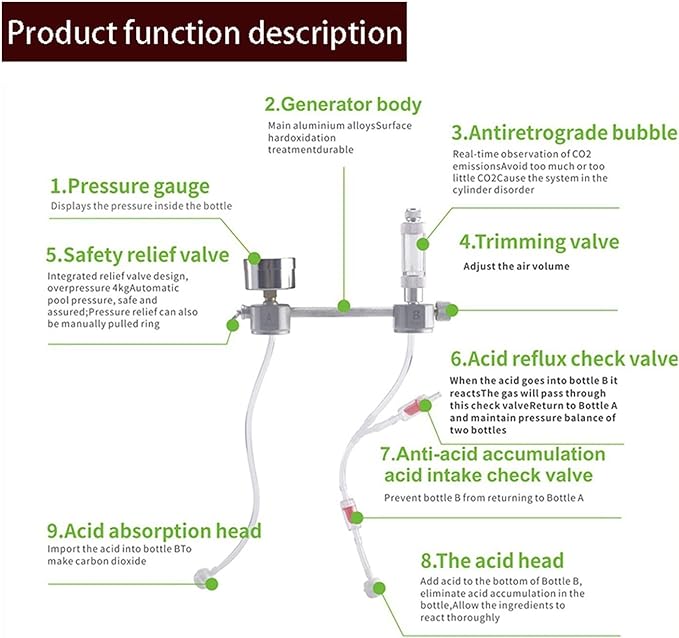 Product function description

2.Generator body
Main aluminium alloysSurface hardoxidation treatmentdurable

3.Antiretrograde bubble
Real-time observation of CO2 emissionsAvoid too much or too little CO2Cause the system in the cylinder disorder

1.Pressure gauge
Displays the pressure inside the bottle

4.Trimming valve
Adjust the air volume

5.Safety relief valve
Integrated relief valve design, overpressure 4kgAutomatic pool pressure, safe and assured;Pressure relief can also be manually pulled ring

A

B

6.Acid reflux check valve
When the acid goes into bottle B it reactsThe gas will pass through this check valveReturn to Bottle A and maintain pressure balance of two bottles

7.Anti-acid accumulation acid intake check valve
Prevent bottle B from returning to Bottle A

9.Acid absorption head
Import the acid into bottle BTo make carbon dioxide

8.The acid head
Add acid to the bottom of Bottle B, eliminate acid accumulation in the bottle,Allow the ingredients to react thoroughly