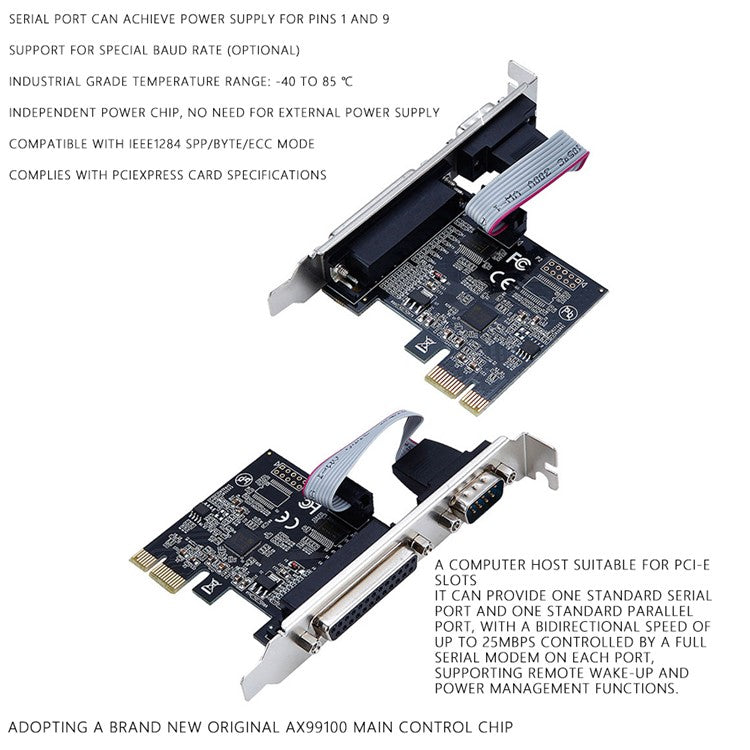 SERIAL PORT CAN ACHIEVE POWER SUPPLY FOR PINS 1 AND 9

SUPPORT FOR SPECIAL BAUD RATE (OPTIONAL)

INDUSTRIAL GRADE TEMPERATURE RANGE: -40 TO 85 ℃

INDEPENDENT POWER CHIP, NO NEED FOR EXTERNAL POWER SUPPLY

COMPATIBLE WITH IEEE1284 SPP/BYTE/ECC MODE

COMPLIES WITH PCIEXPRESS CARD SPECIFICATIONS

FC

CE

A COMPUTER HOST SUITABLE FOR PCI-E SLOTS
IT CAN PROVIDE ONE STANDARD SERIAL PORT AND ONE STANDARD PARALLEL PORT, WITH A BIDIRECTIONAL SPEED OF UP TO 25MBPS CONTROLLED BY A FULL SERIAL MODEM ON EACH PORT, SUPPORTING REMOTE WAKE-UP AND POWER MANAGEMENT FUNCTIONS.

ADOPTING A BRAND NEW ORIGINAL AX99100 MAIN CONTROL CHIP