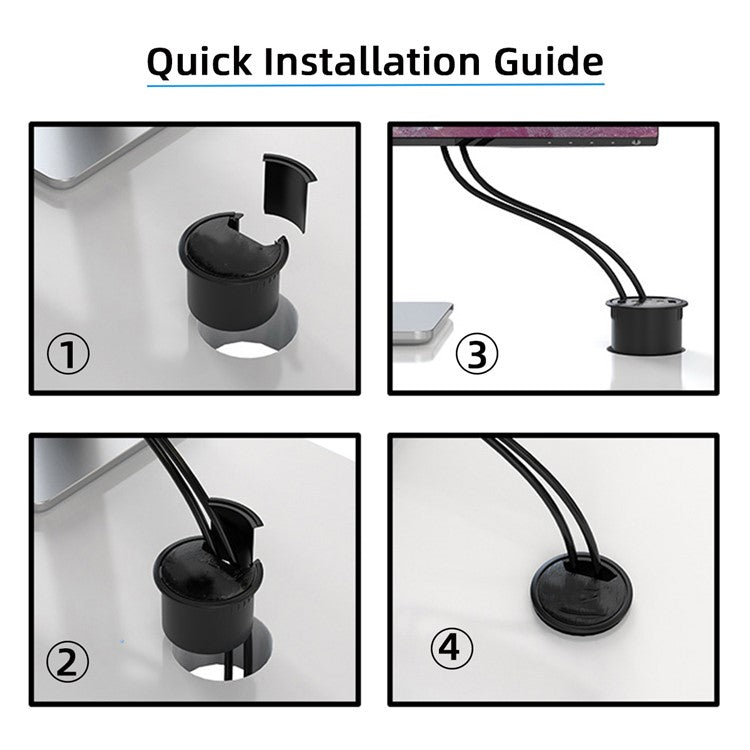 Quick Installation Guide

①

③

②

④