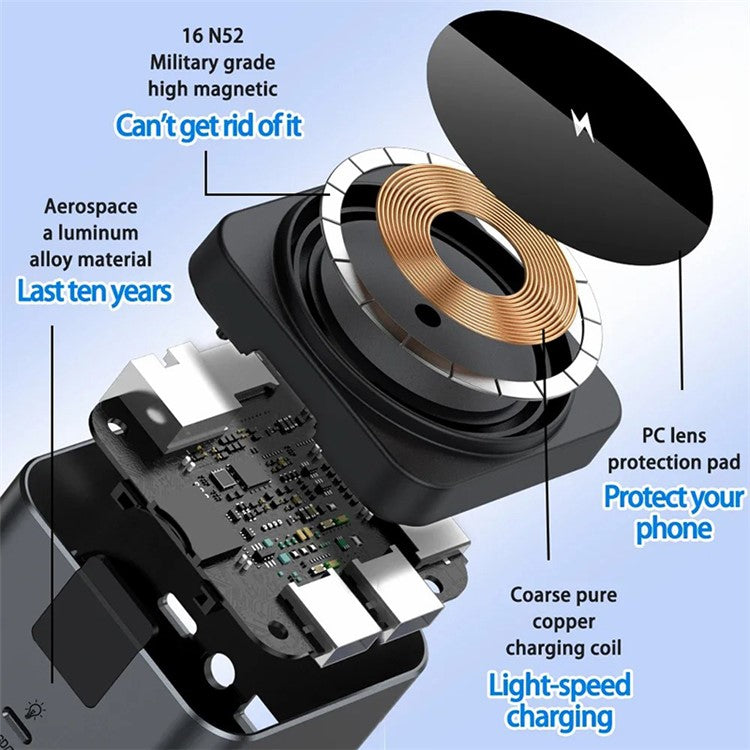 16 N52
Military grade
high magnetic
Can't get rid of it

Aerospace
a luminum
alloy material
Last ten years

PC lens
protection pad
Protect your
phone

Coarse pure
copper
charging coil
Light-speed
charging