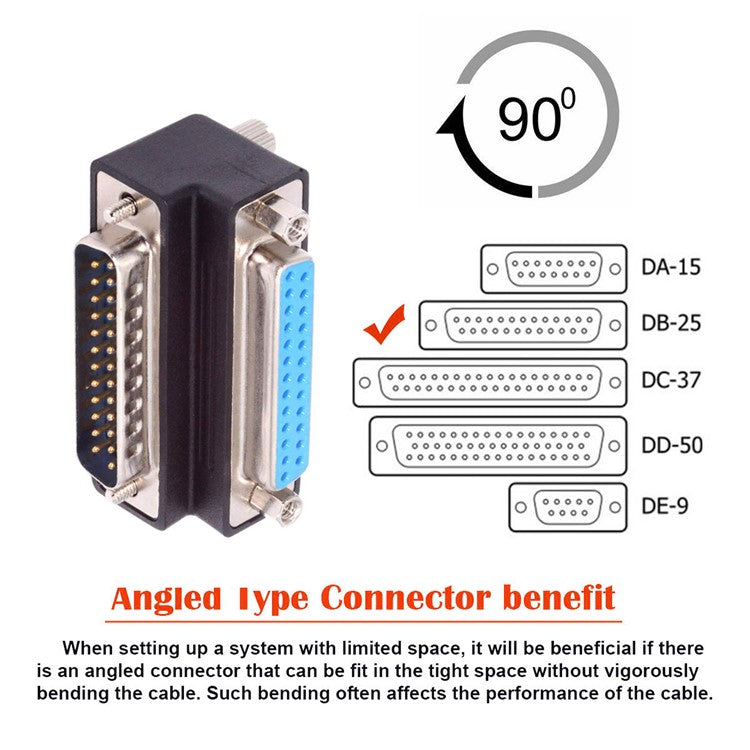 $90^0$

DA-15

DB-25

DC-37

DD-50

DE-9

Angled Type Connector benefit

When setting up a system with limited space, it will be beneficial if there is an angled connector that can be fit in the tight space without vigorously bending the cable. Such bending often affects the performance of the cable.