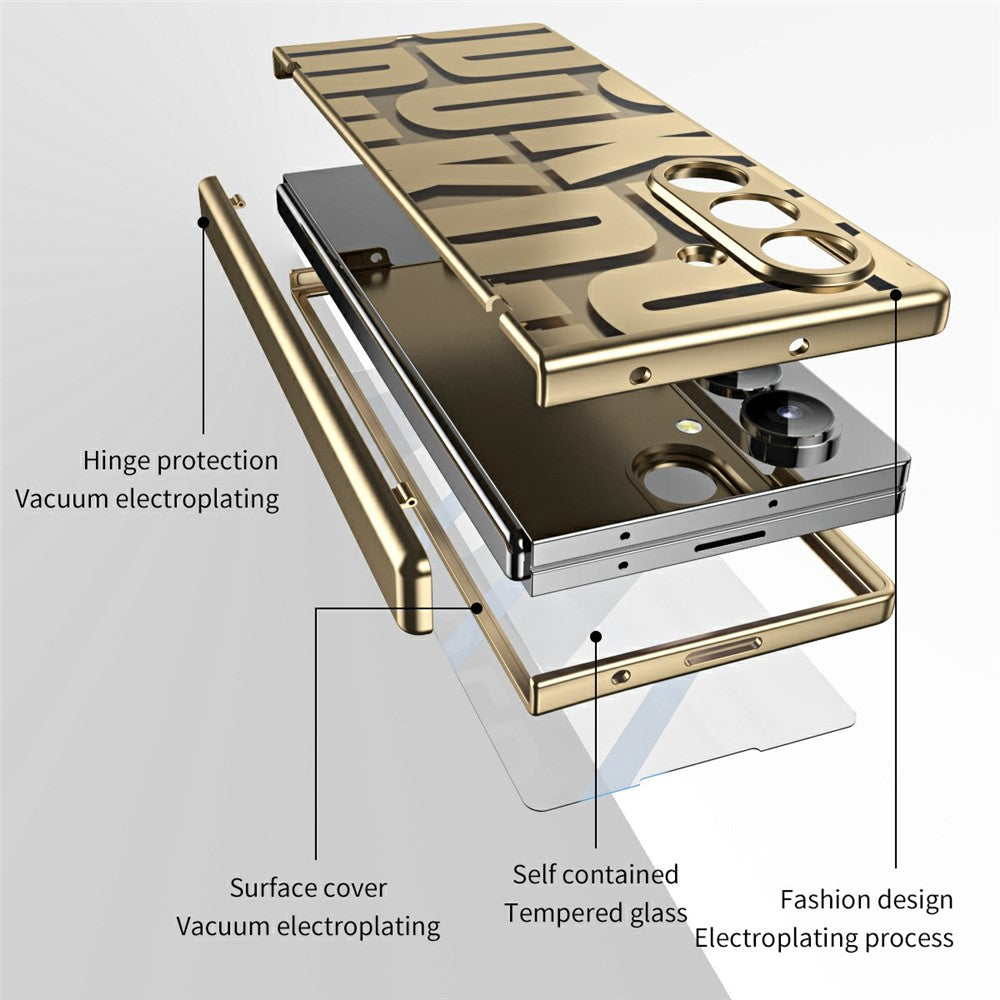 Hinge protection
Vacuum electroplating

Surface cover
Vacuum electroplating

Self contained
Tempered glass

Fashion design
Electroplating process