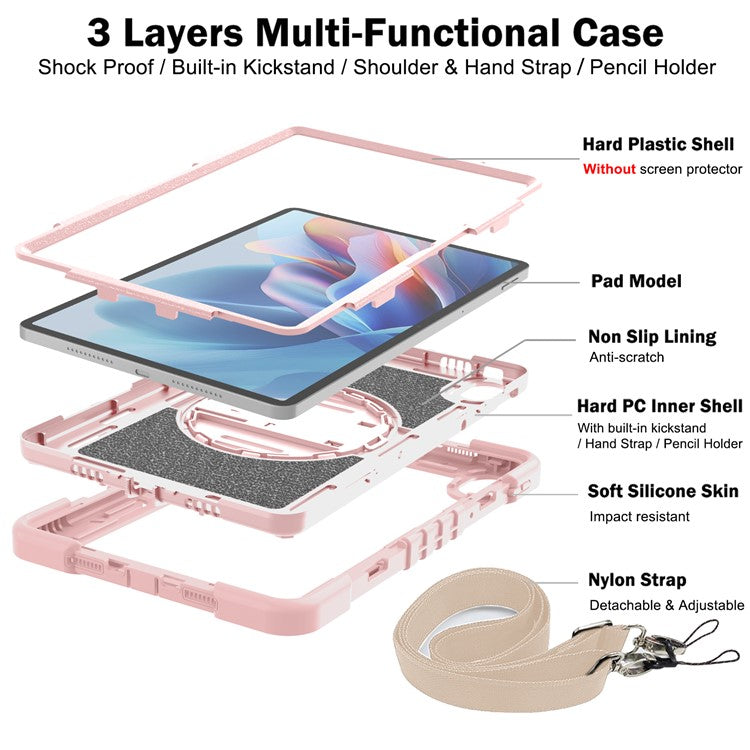 3 Layers Multi-Functional Case
Shock Proof / Built-in Kickstand / Shoulder & Hand Strap / Pencil Holder

Hard Plastic Shell
Without screen protector

Pad Model

Non Slip Lining
Anti-scratch

Hard PC Inner Shell
With built-in kickstand / Hand Strap / Pencil Holder

Soft Silicone Skin
Impact resistant

Nylon Strap
Detachable & Adjustable