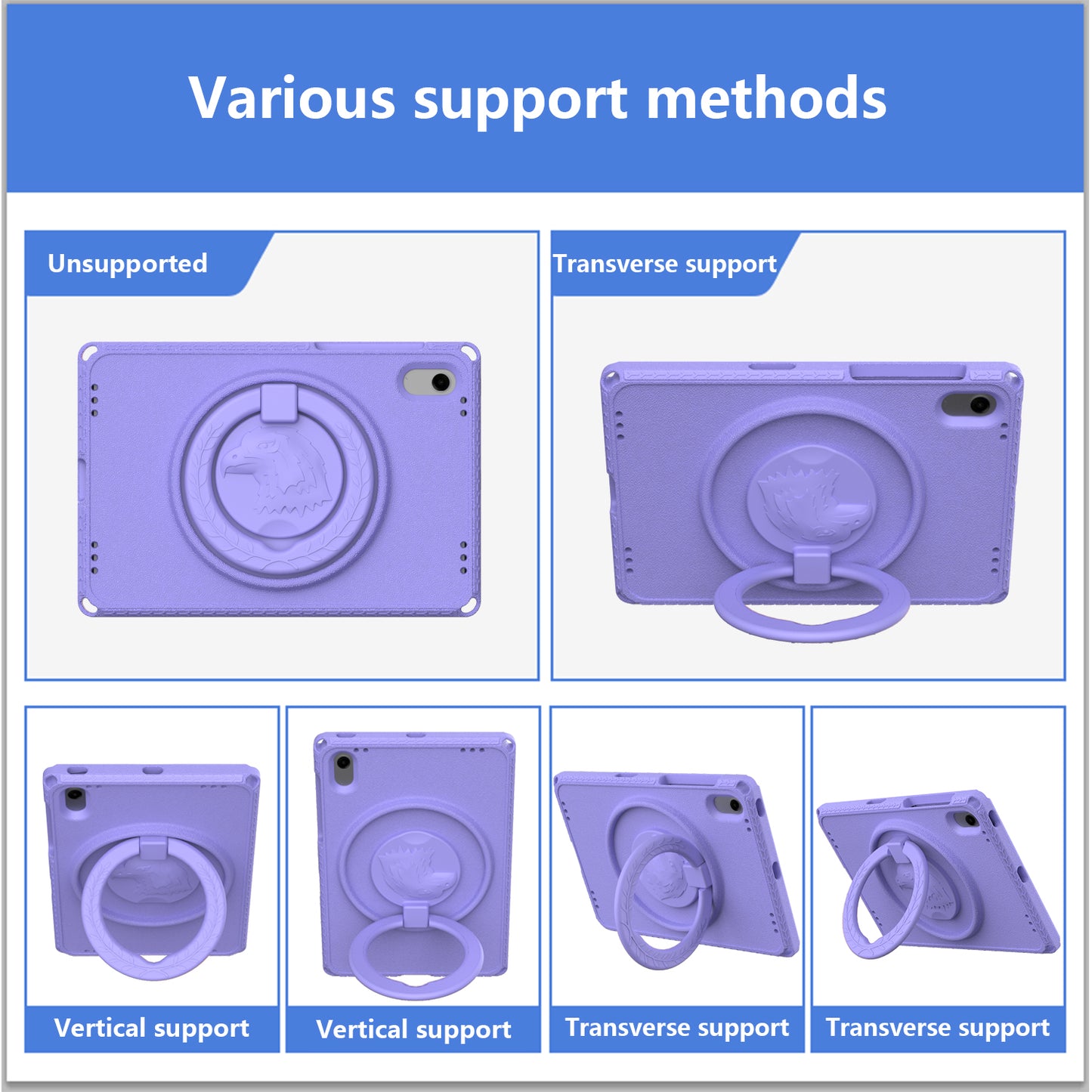 Various support methods

Unsupported

Transverse support

Vertical support

Vertical support

Transverse support

Transverse support