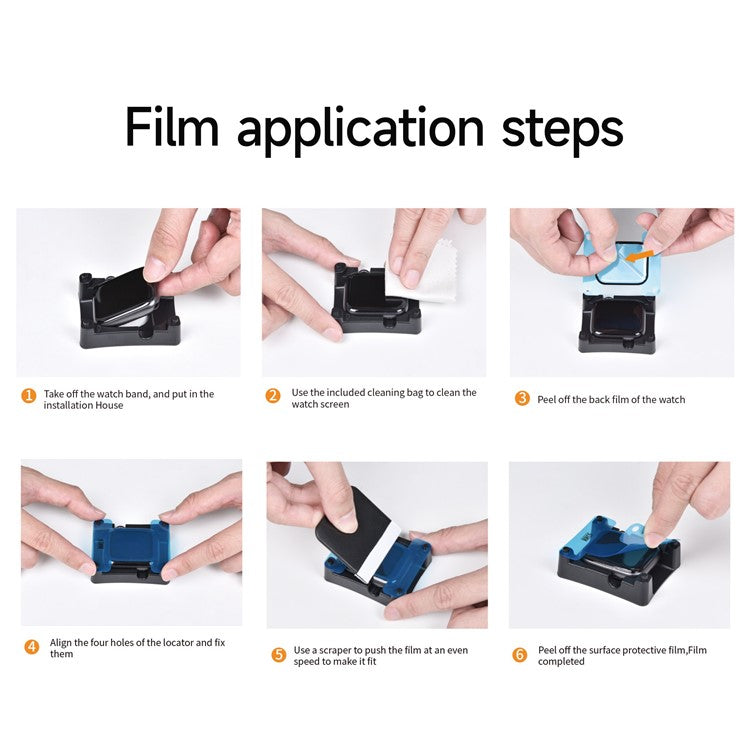 Film application steps

1 Take off the watch band, and put in the installation House

2 Use the included cleaning bag to clean the watch screen

3 Peel off the back film of the watch

4 Align the four holes of the locator and fix them

5 Use a scraper to push the film at an even speed to make it fit

6 Peel off the surface protective film,Film completed