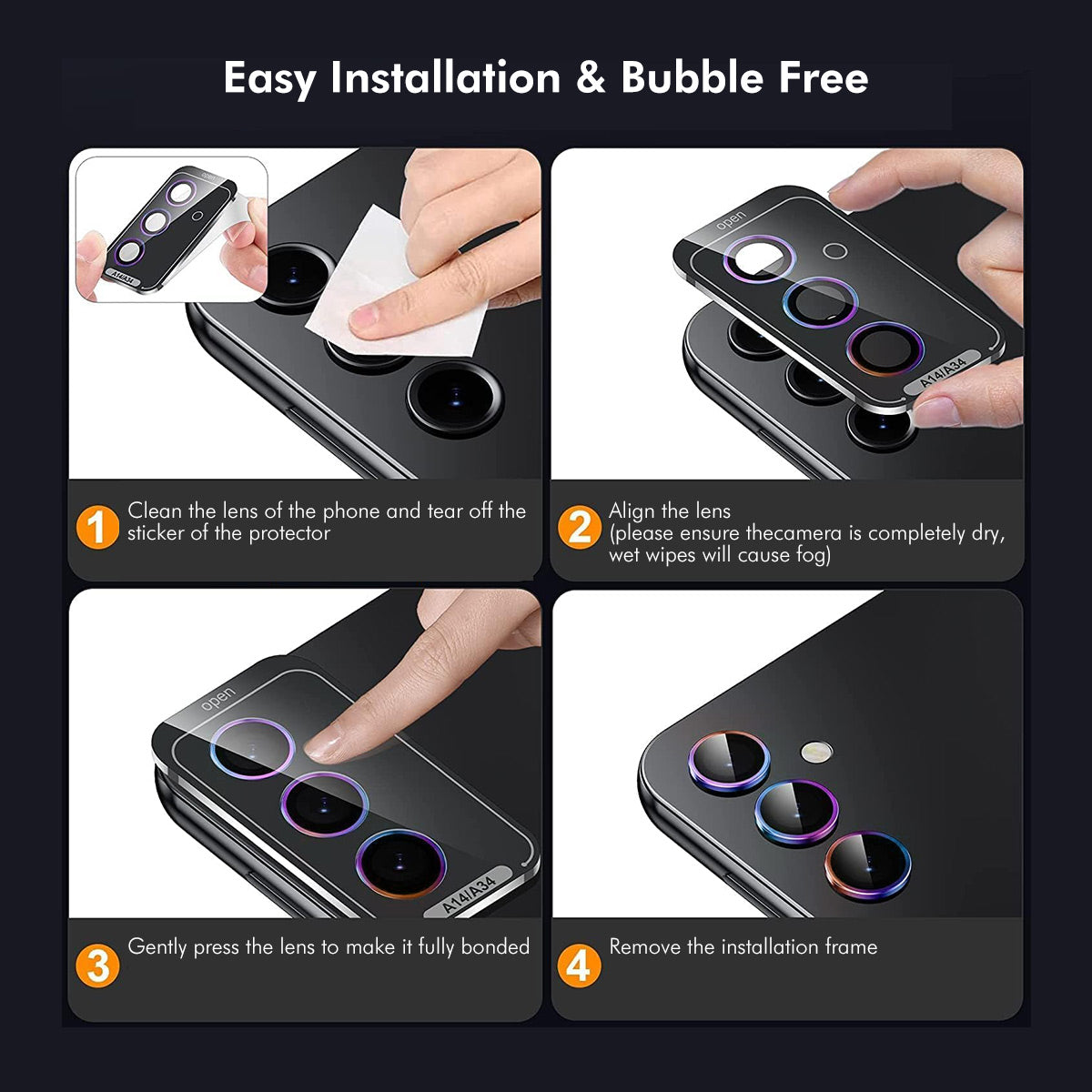 Easy Installation & Bubble Free

open

A14/A34

1 Clean the lens of the phone and tear off the sticker of the protector

open

A14/A34

2 Align the lens (please ensure thecamera is completely dry, wet wipes will cause fog)

open

A14/A34

3 Gently press the lens to make it fully bonded

4 Remove the installation frame