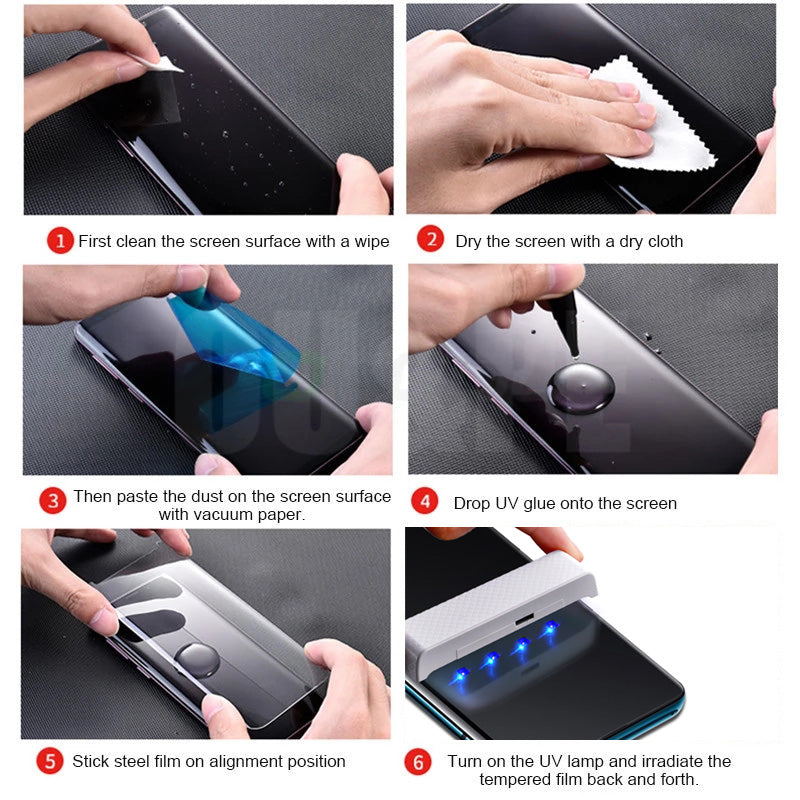 1 First clean the screen surface with a wipe

2 Dry the screen with a dry cloth

3 Then paste the dust on the screen surface with vacuum paper.

4 Drop UV glue onto the screen

5 Stick steel film on alignment position

6 Turn on the UV lamp and irradiate the tempered film back and forth.