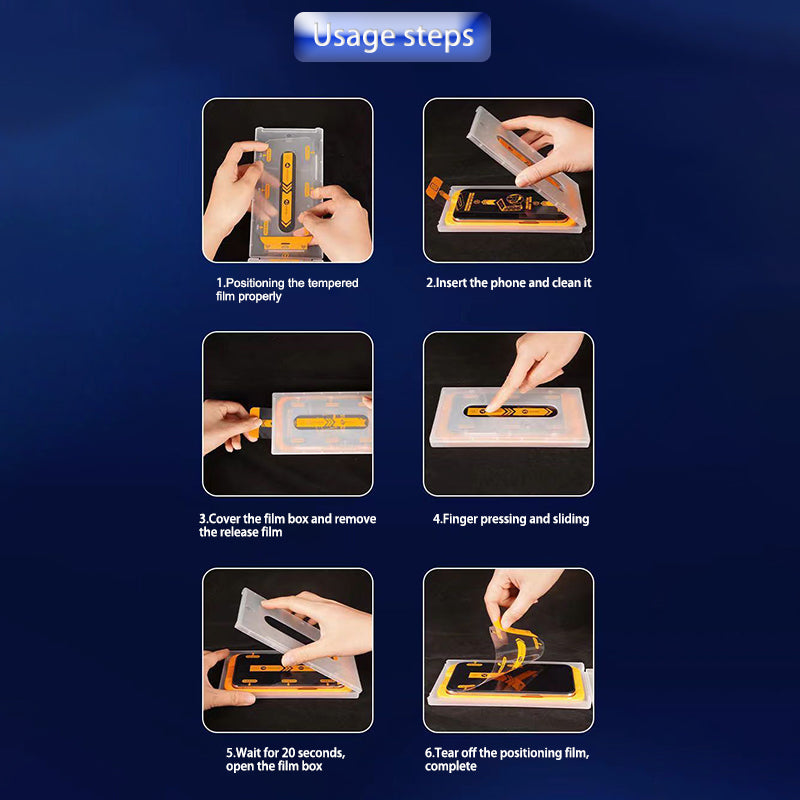 Usage steps

1.Positioning the tempered film properly

2.Insert the phone and clean it

3.Cover the film box and remove the release film

4.Finger pressing and sliding

5.Wait for 20 seconds, open the film box

6.Tear off the positioning film, complete