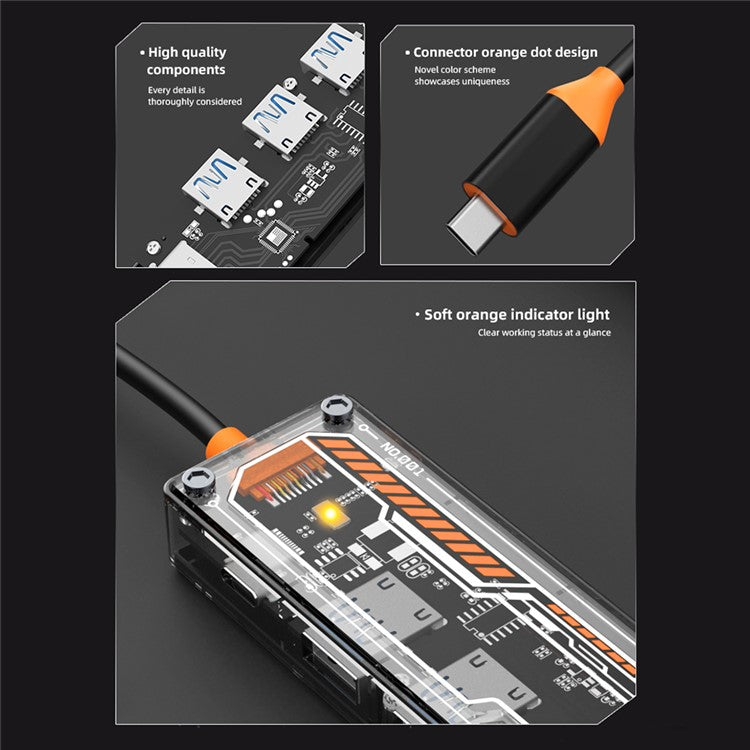 • High quality components
Every detail is thoroughly considered

• Connector orange dot design
Novel color scheme showcases uniqueness

• Soft orange indicator light
Clear working status at a glance

NO.001