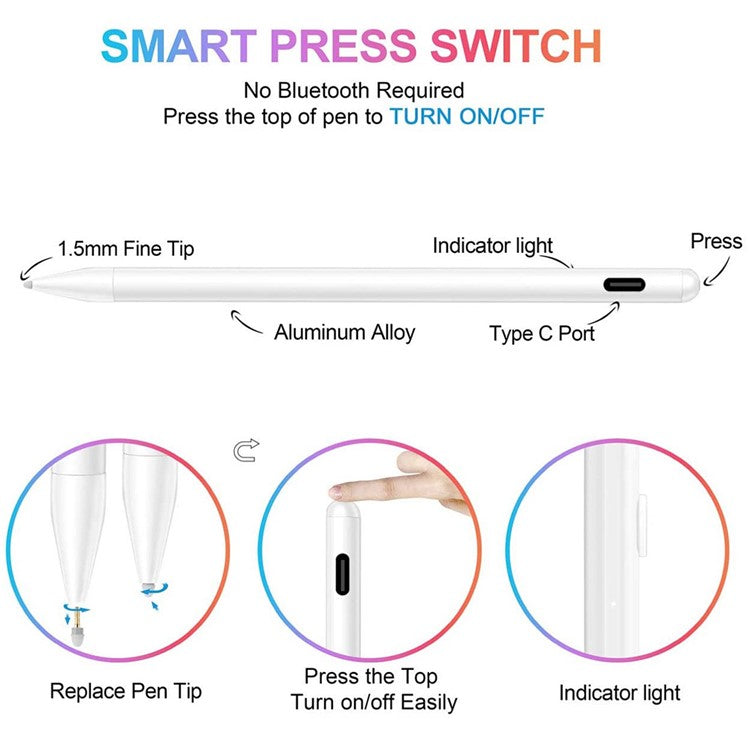 SMART PRESS SWITCH

No Bluetooth Required
Press the top of pen to TURN ON/OFF

1.5mm Fine Tip

Indicator light

Press

Aluminum Alloy

Type C Port

Replace Pen Tip

Press the Top
Turn on/off Easily

Indicator light