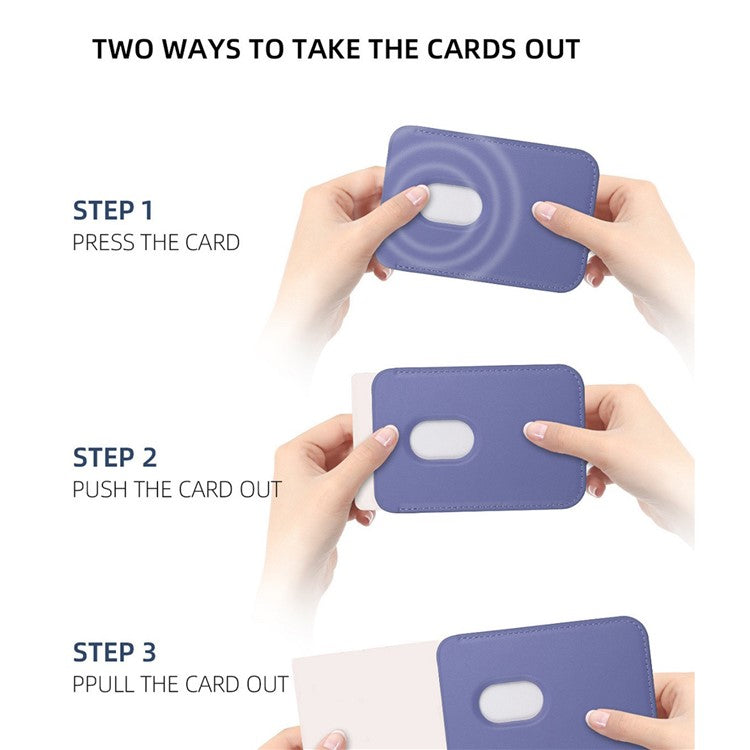 TWO WAYS TO TAKE THE CARDS OUT

STEP 1
PRESS THE CARD

STEP 2
PUSH THE CARD OUT

STEP 3
PPULL THE CARD OUT