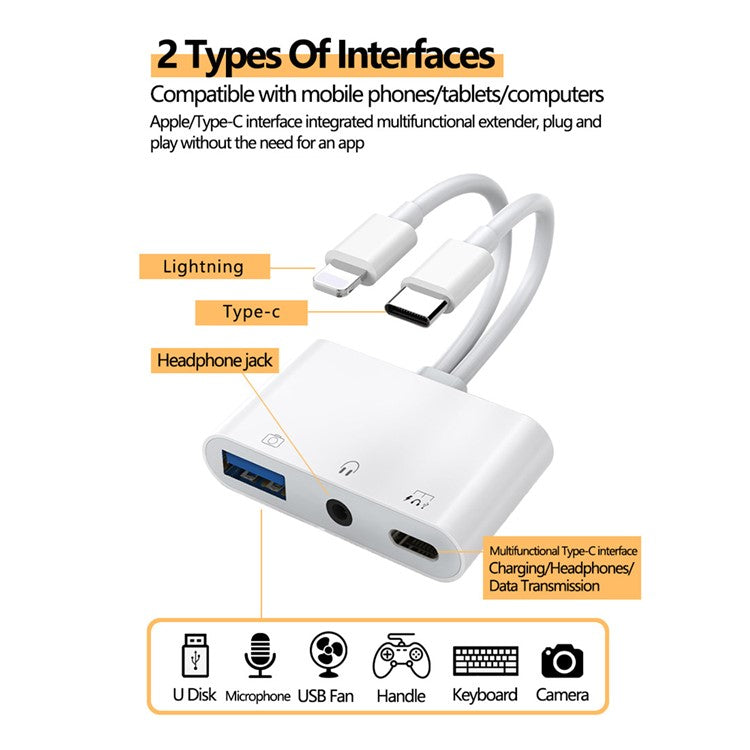 2 Types Of Interfaces

Compatible with mobile phones/tablets/computers

Apple/Type-C interface integrated multifunctional extender, plug and play without the need for an app

Lightning

Type-c

Headphone jack

Multifunctional Type-C interface
Charging/Headphones/ Data Transmission

U Disk Microphone USB Fan Handle Keyboard Camera