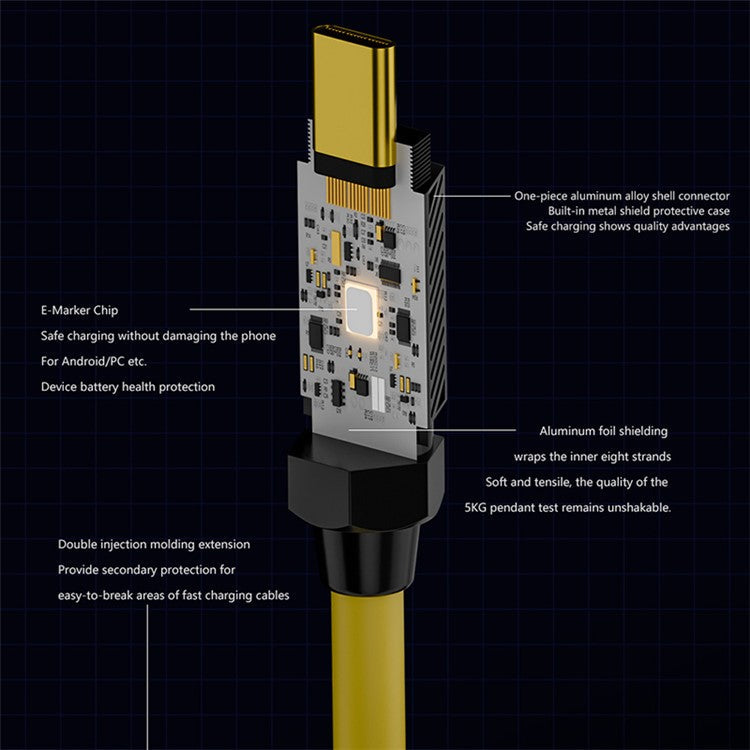 One-piece aluminum alloy shell connector
Built-in metal shield protective case
Safe charging shows quality advantages

E-Marker Chip
Safe charging without damaging the phone
For Android/PC etc.
Device battery health protection

Aluminum foil shielding
wraps the inner eight strands
Soft and tensile, the quality of the
5KG pendant test remains unshakable.

Double injection molding extension
Provide secondary protection for
easy-to-break areas of fast charging cables