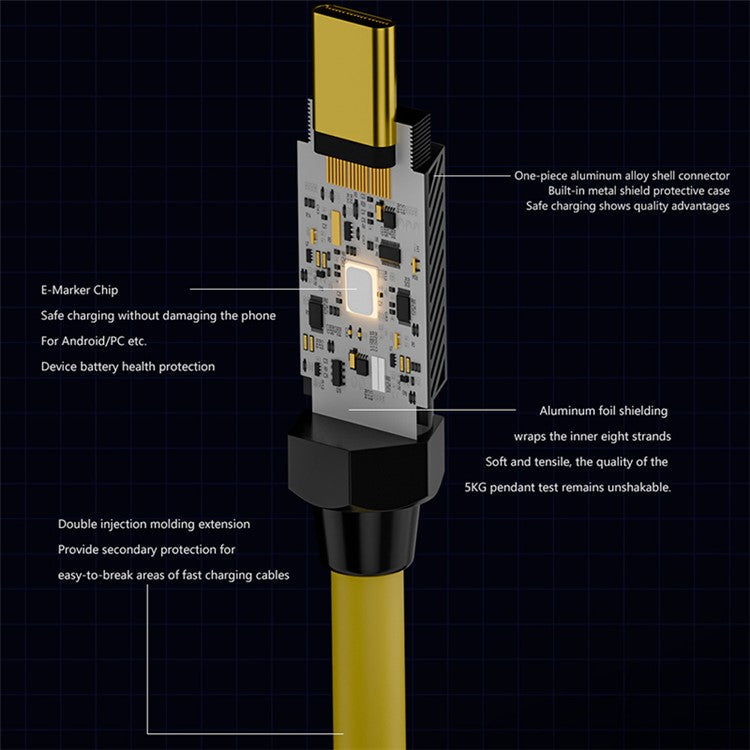 One-piece aluminum alloy shell connector
Built-in metal shield protective case
Safe charging shows quality advantages

E-Marker Chip
Safe charging without damaging the phone
For Android/PC etc.
Device battery health protection

Aluminum foil shielding
wraps the inner eight strands
Soft and tensile, the quality of the
5KG pendant test remains unshakable.

Double injection molding extension
Provide secondary protection for
easy-to-break areas of fast charging cables