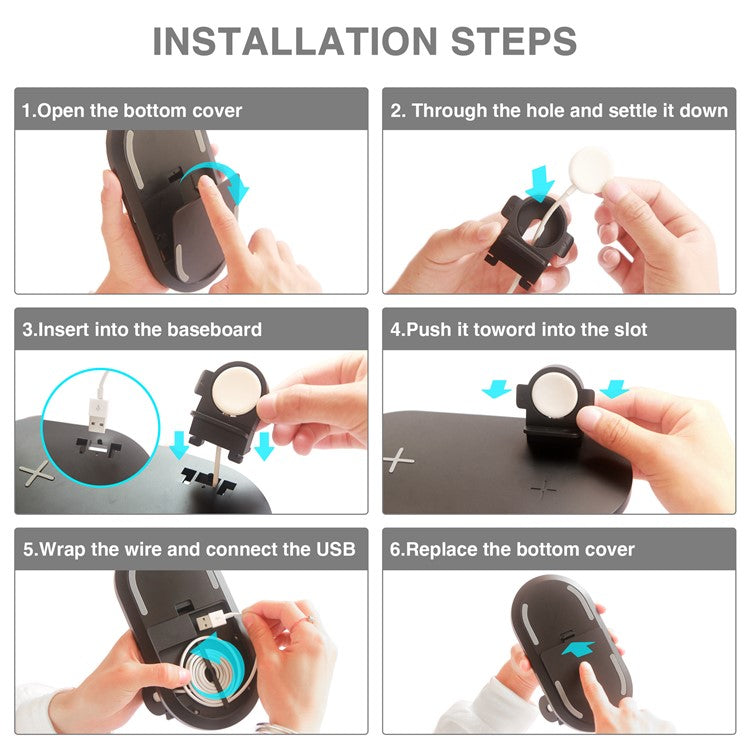 INSTALLATION STEPS

1.Open the bottom cover

2. Through the hole and settle it down

3.Insert into the baseboard

4.Push it toword into the slot

5.Wrap the wire and connect the USB

6.Replace the bottom cover