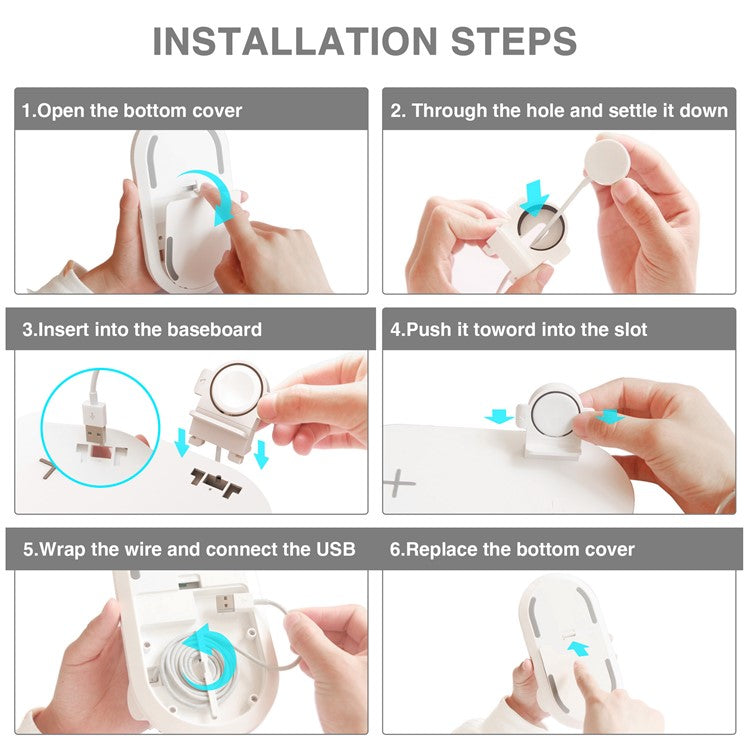 INSTALLATION STEPS

1.Open the bottom cover

2. Through the hole and settle it down

3.Insert into the baseboard

4.Push it toword into the slot

5.Wrap the wire and connect the USB

6.Replace the bottom cover