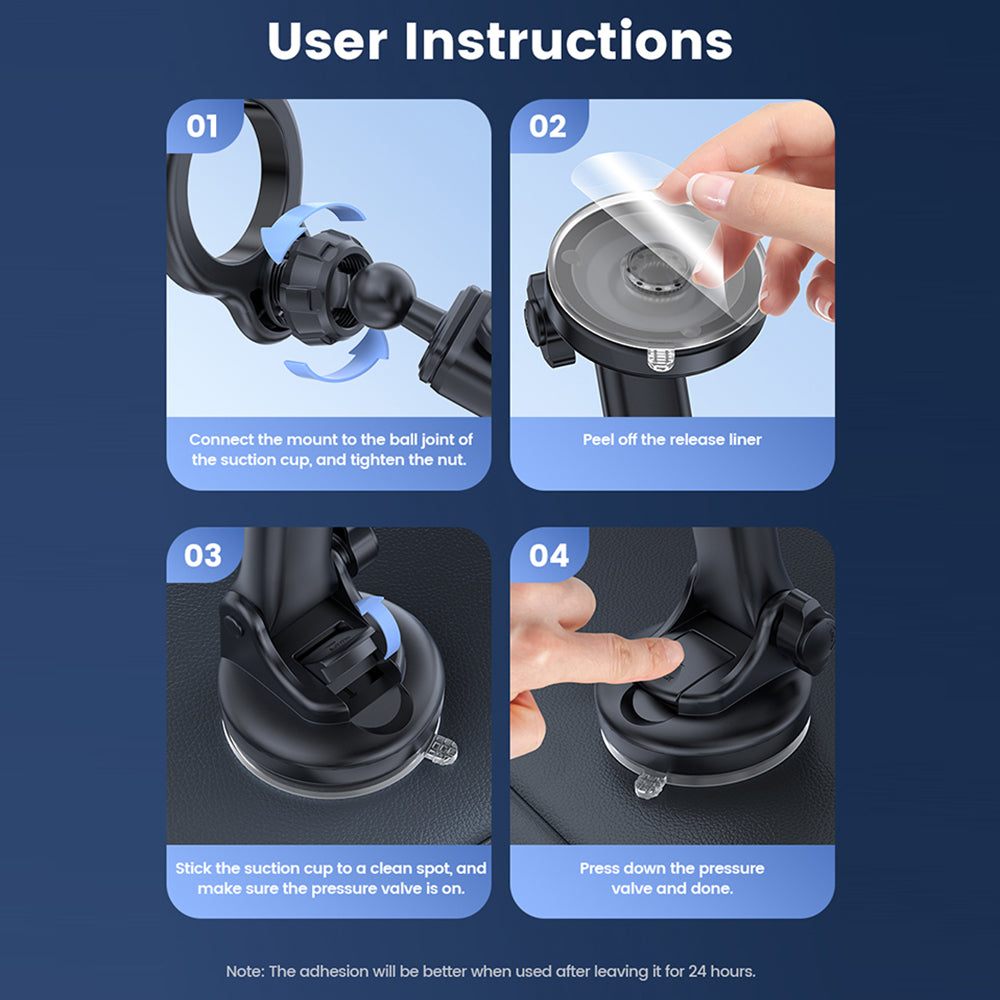 User Instructions

01

Connect the mount to the ball joint of the suction cup, and tighten the nut.

02

Peel off the release liner

03

Stick the suction cup to a clean spot, and make sure the pressure valve is on.

04

Press down the pressure valve and done.

Note: The adhesion will be better when used after leaving it for 24 hours.