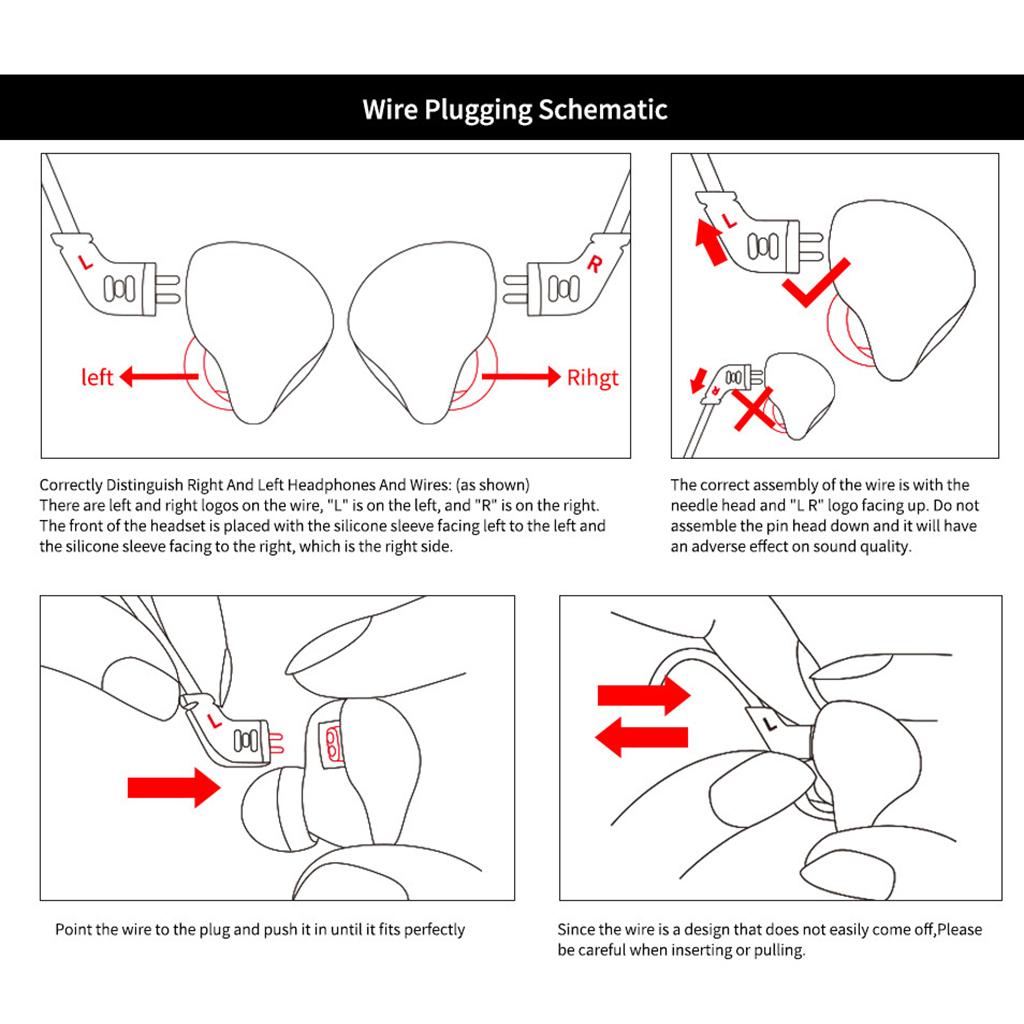 Wire Plugging Schematic

L

R

left

Rihgt

Correctly Distinguish Right And Left Headphones And Wires: (as shown)
There are left and right logos on the wire, "L" is on the left, and "R" is on the right.
The front of the headset is placed with the silicone sleeve facing left to the left and the silicone sleeve facing to the right, which is the right side.

L

The correct assembly of the wire is with the needle head and "L R" logo facing up. Do not assemble the pin head down and it will have an adverse effect on sound quality.

L

Point the wire to the plug and push it in until it fits perfectly

L

Since the wire is a design that does not easily come off,Please be careful when inserting or pulling.