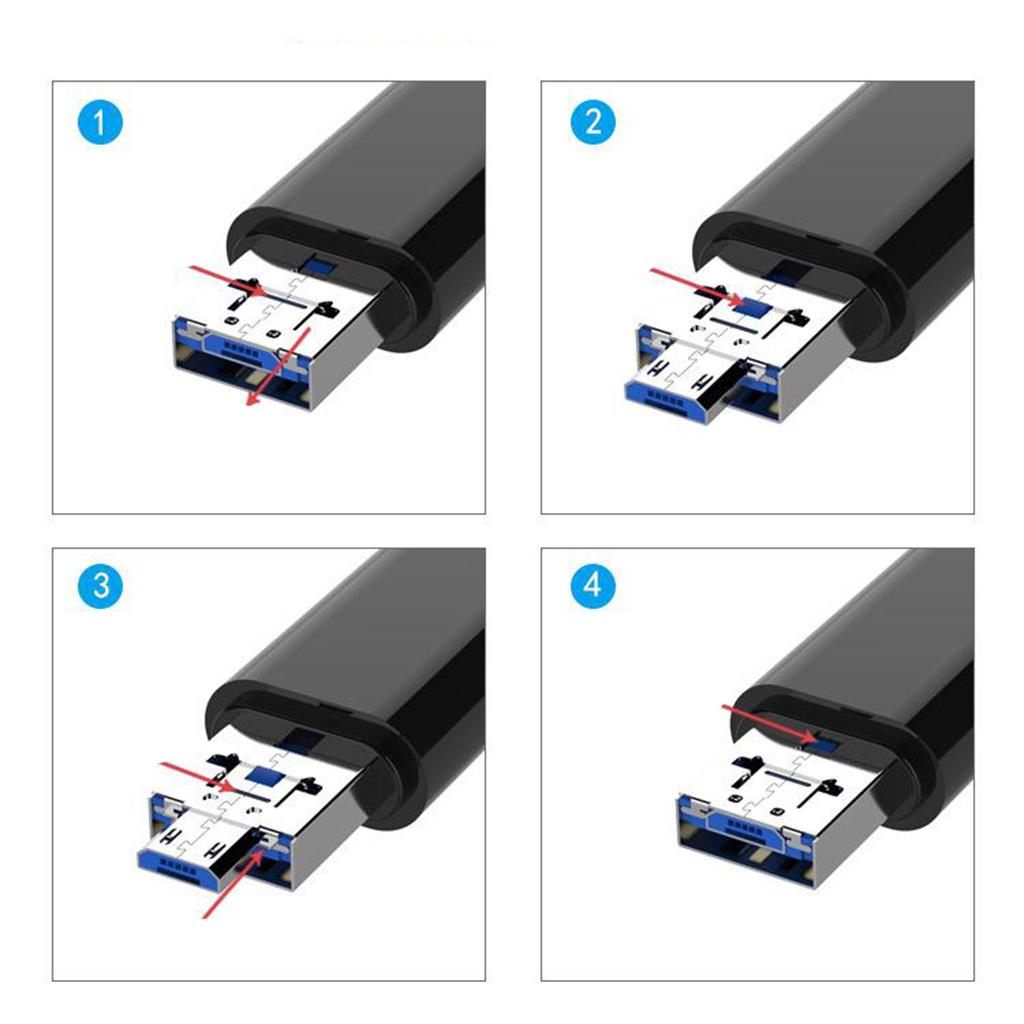 1

2

3

4