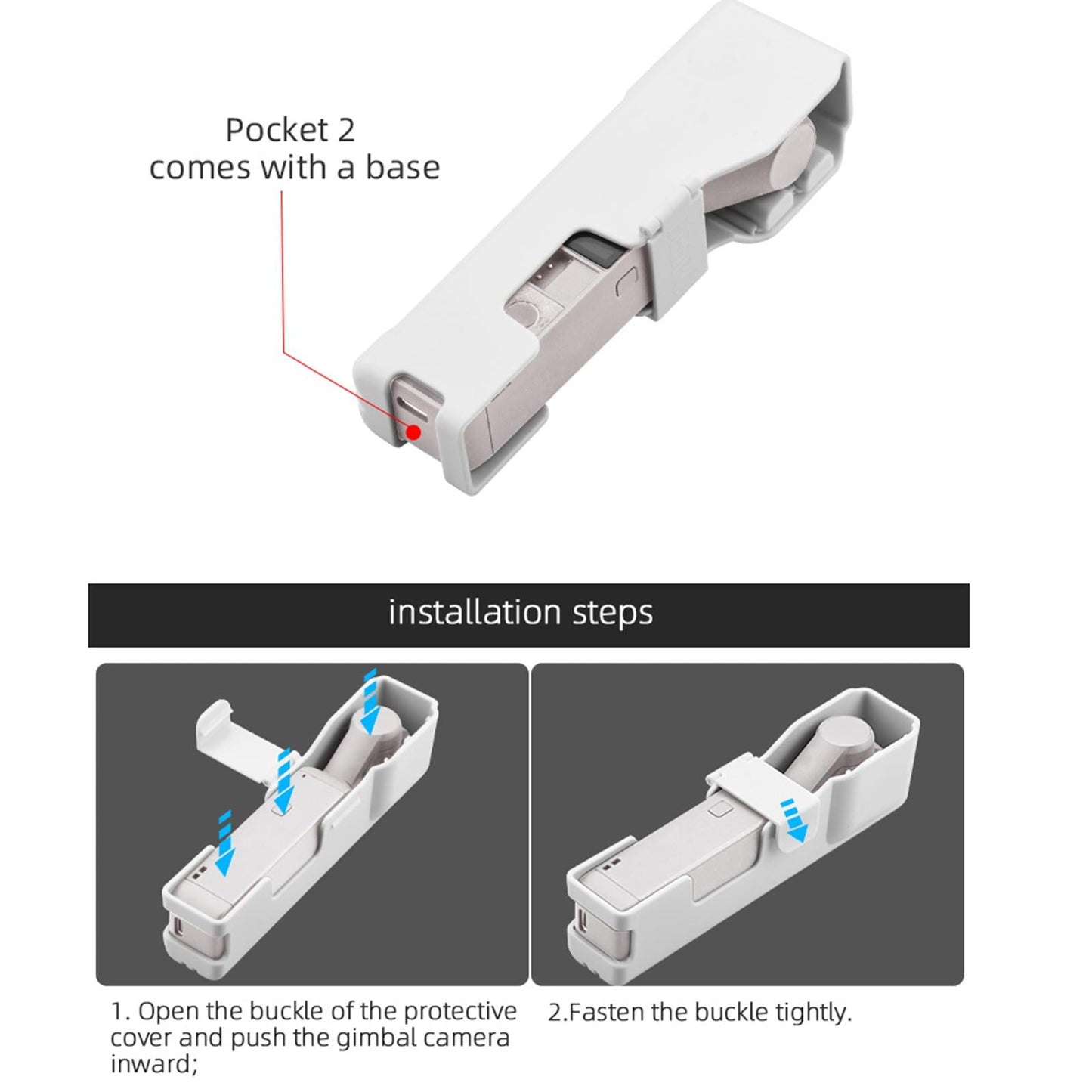 Pocket 2
comes with a base

installation steps

1. Open the buckle of the protective cover and push the gimbal camera inward;

2.Fasten the buckle tightly.