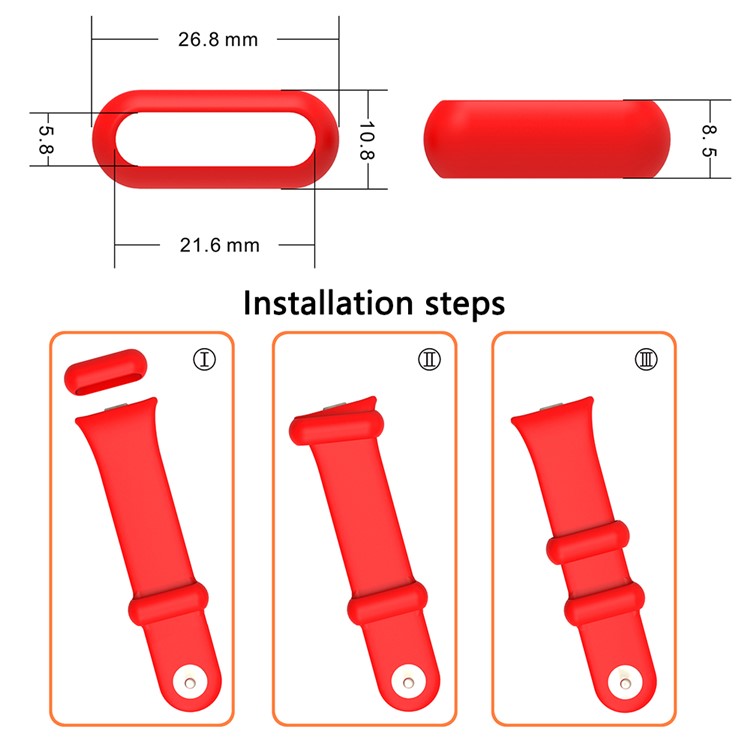 26.8 mm

5.8

10.8

8.5

21.6 mm

Installation steps

Ⅰ

Ⅱ

Ⅲ