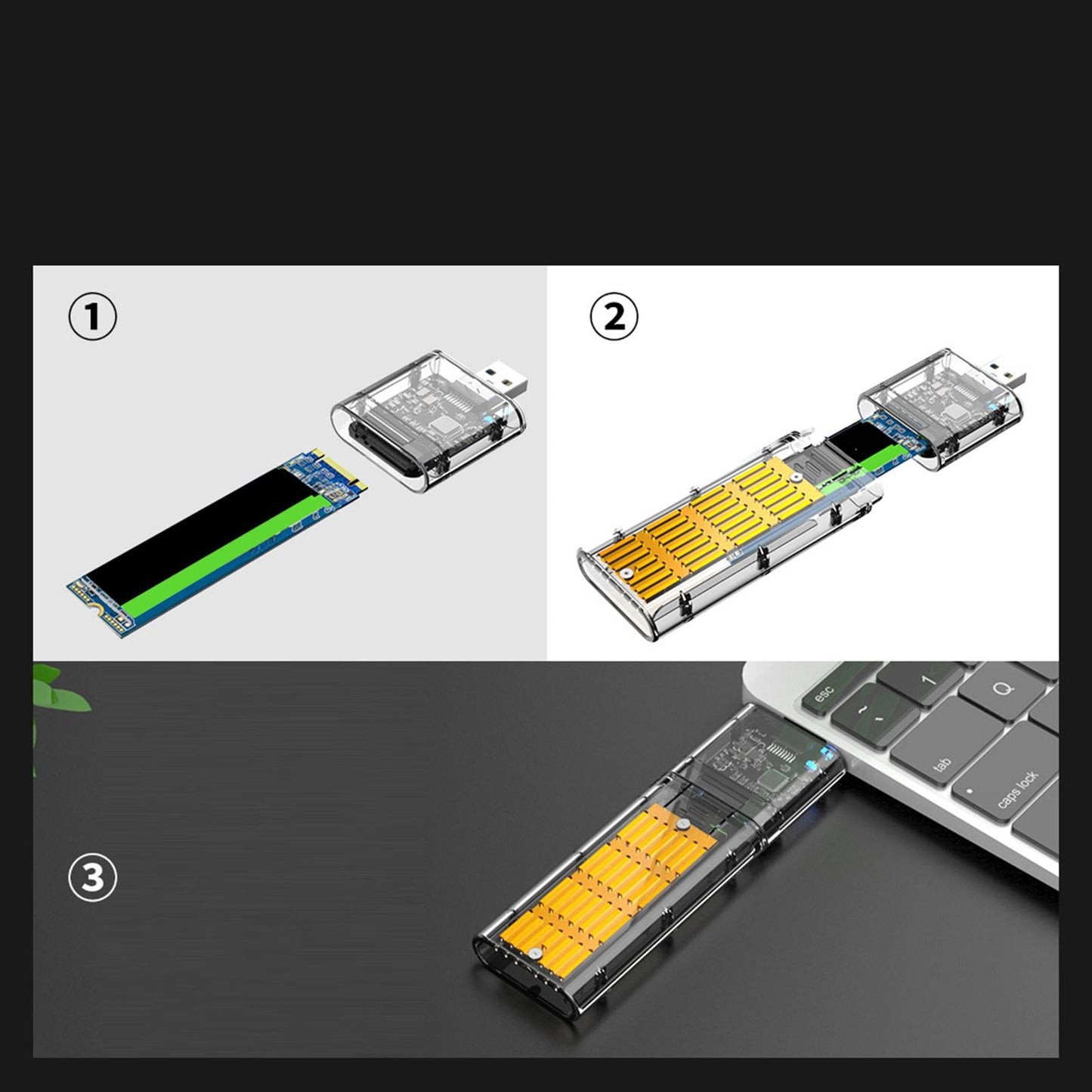 ①

②

③

esc
~
1
Q
tab
caps lock