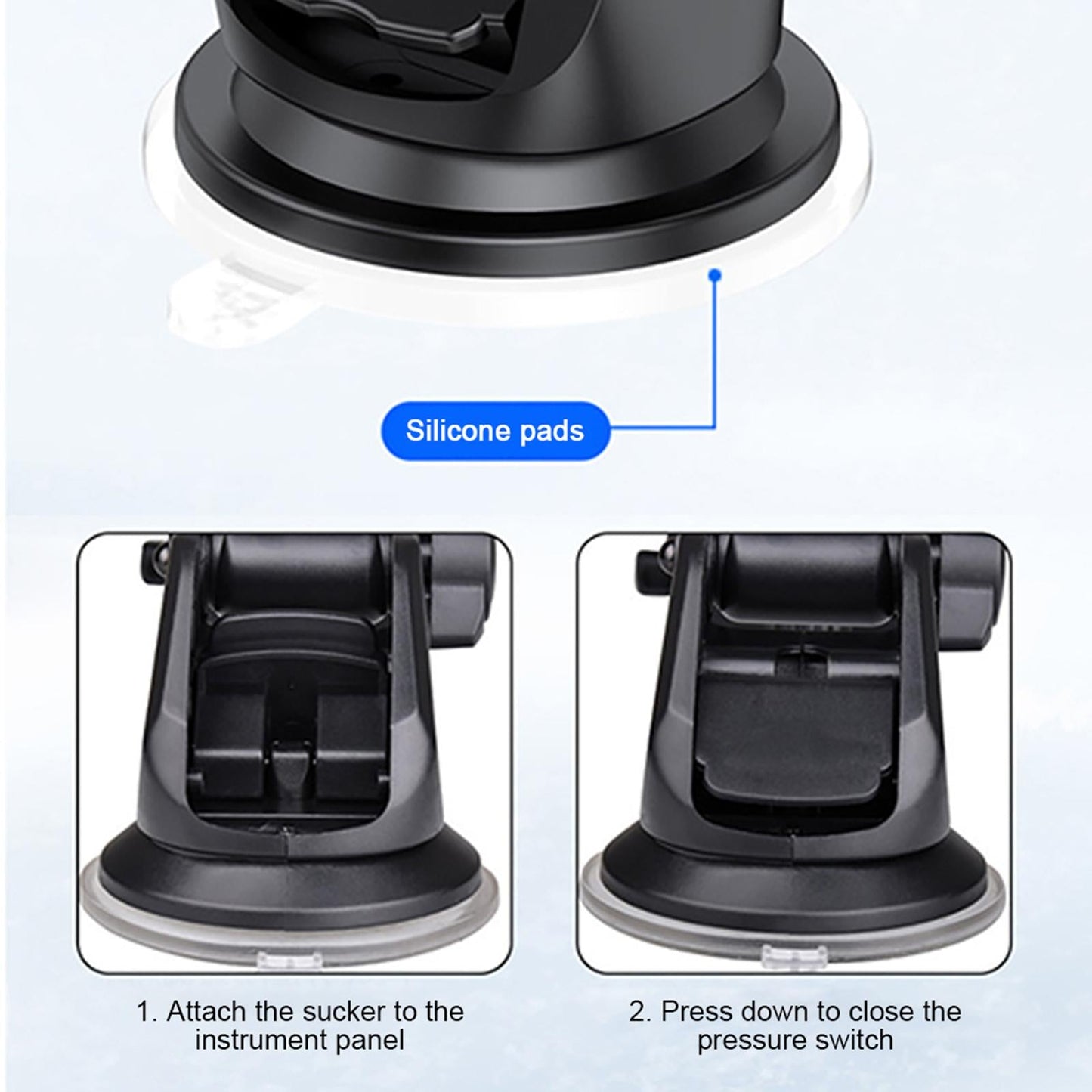 Silicone pads

1. Attach the sucker to the instrument panel

2. Press down to close the pressure switch