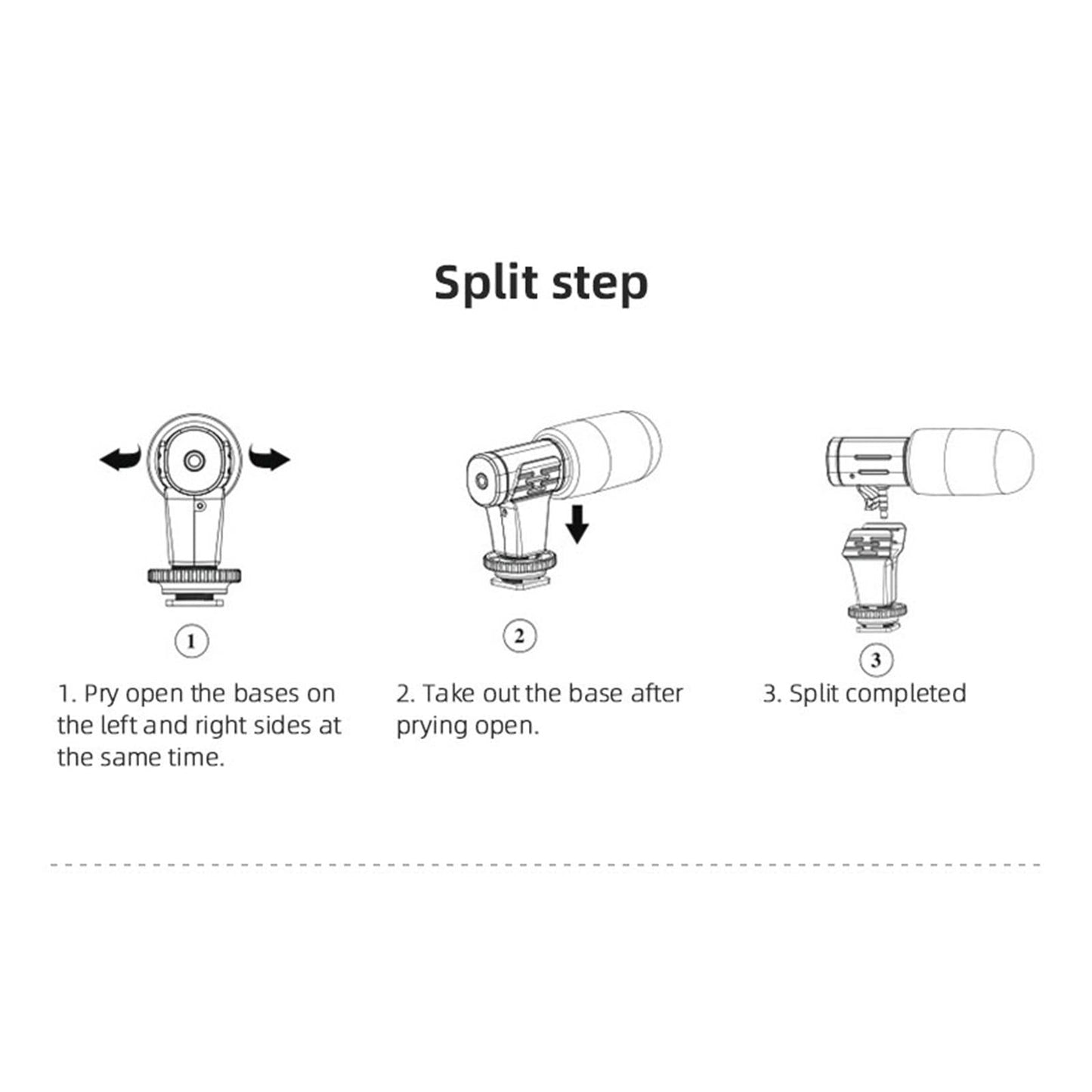 Split step

1

1. Pry open the bases on the left and right sides at the same time.

2

2. Take out the base after prying open.

3

3. Split completed