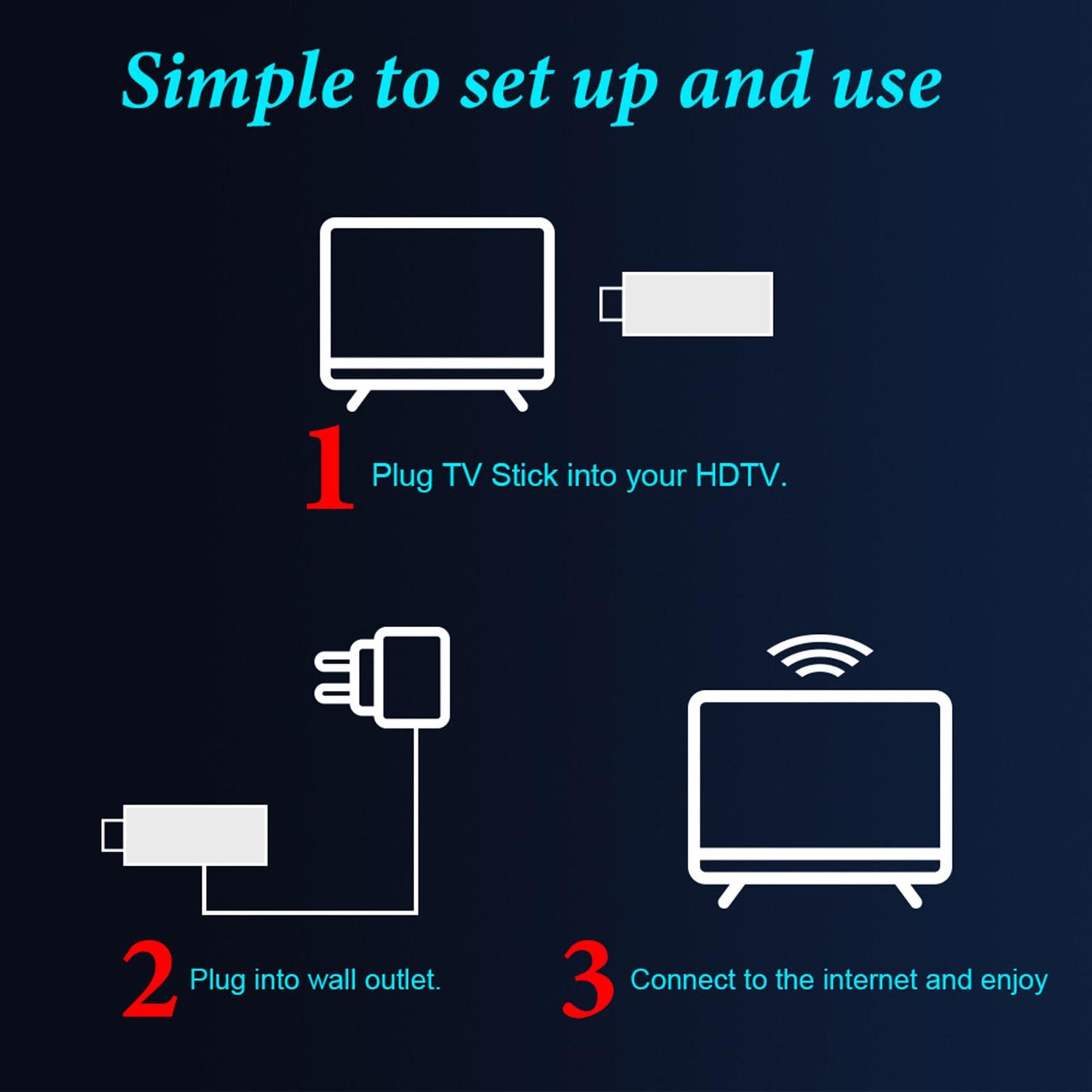 Simple to set up and use

1 Plug TV Stick into your HDTV.

2 Plug into wall outlet.

3 Connect to the internet and enjoy