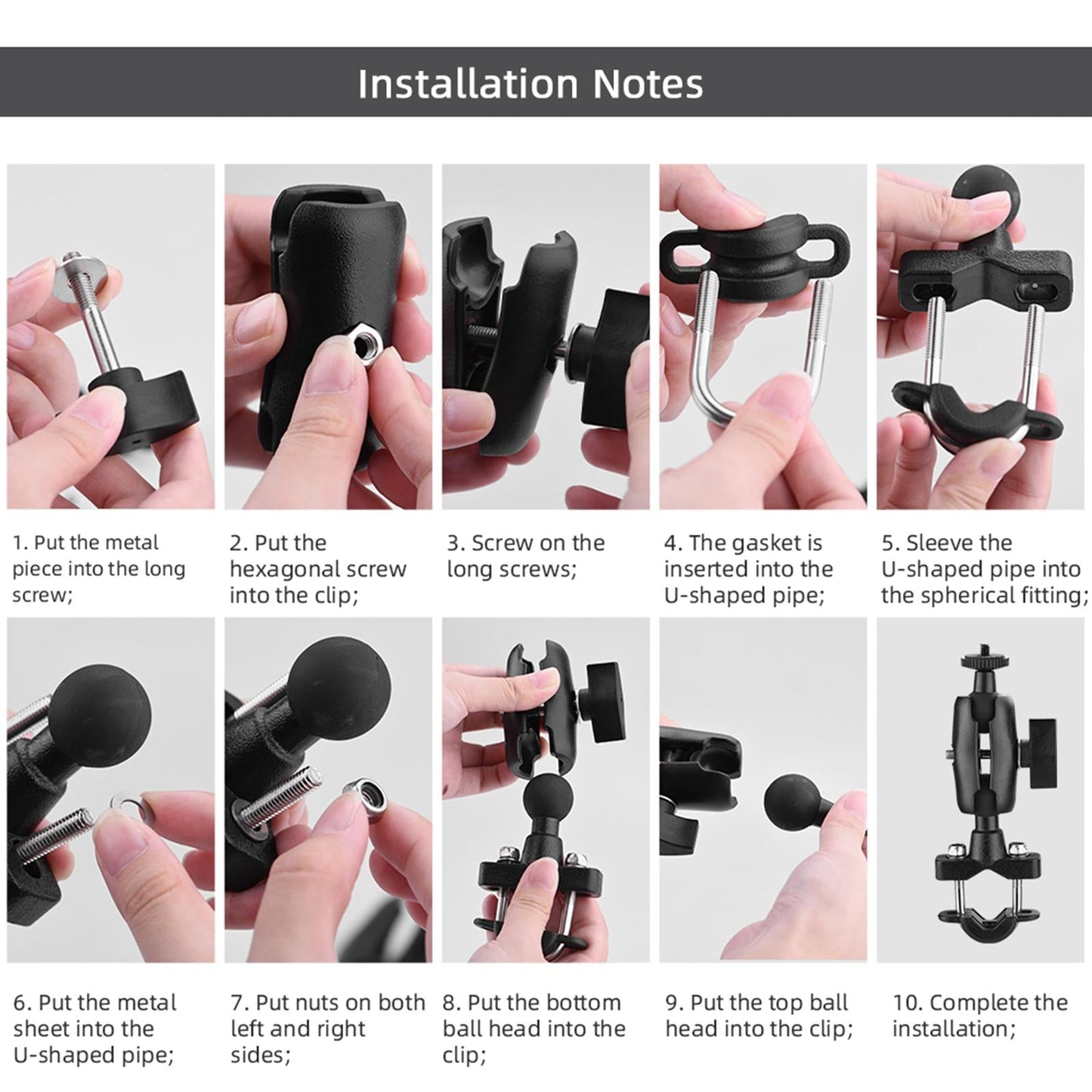 Installation Notes

1. Put the metal piece into the long screw;

2. Put the hexagonal screw into the clip;

3. Screw on the long screws;

4. The gasket is inserted into the U-shaped pipe;

5. Sleeve the U-shaped pipe into the spherical fitting;

6. Put the metal sheet into the U-shaped pipe;

7. Put nuts on both left and right sides;

8. Put the bottom ball head into the clip;

9. Put the top ball head into the clip;

10. Complete the installation;