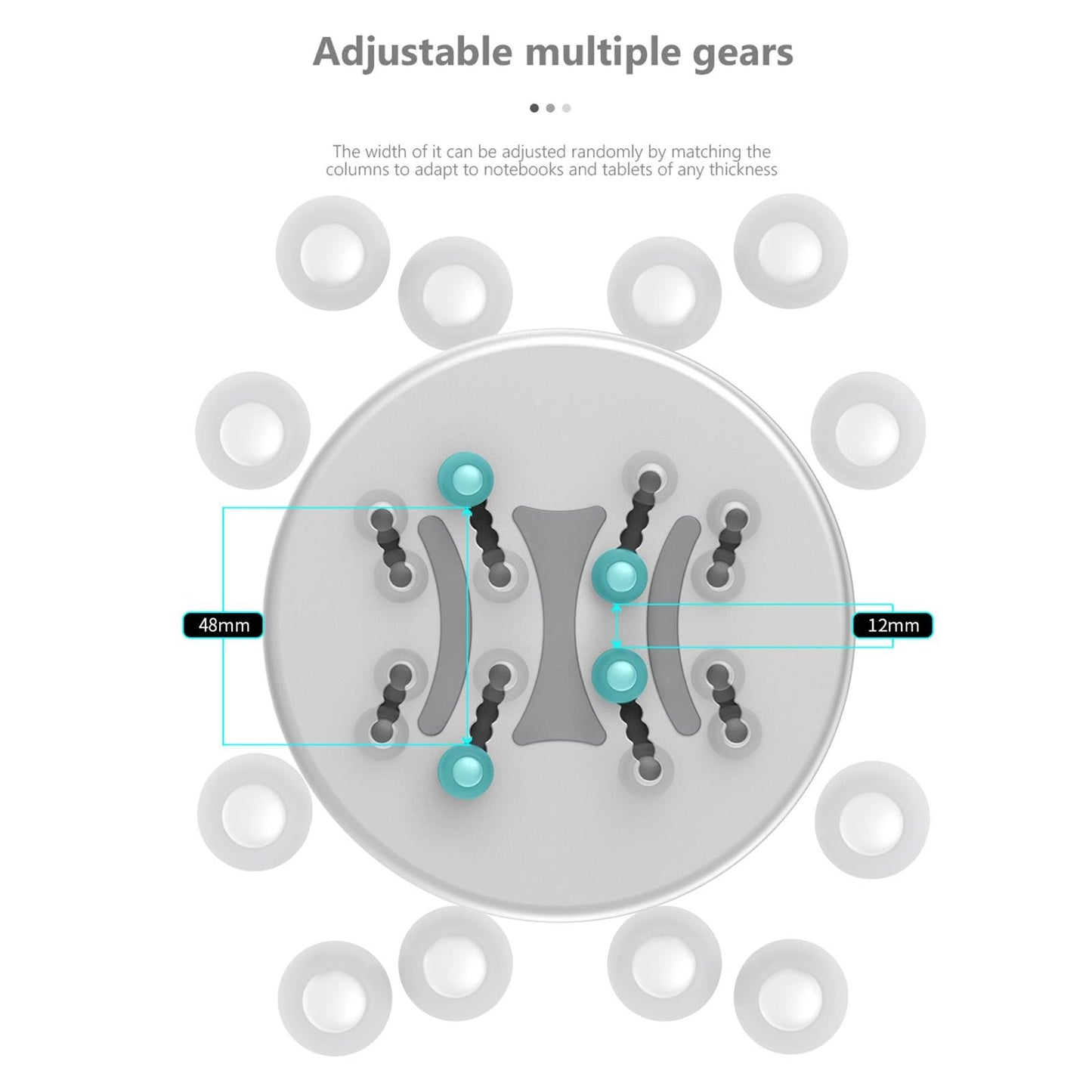 Adjustable multiple gears

The width of it can be adjusted randomly by matching the columns to adapt to notebooks and tablets of any thickness

48mm

12mm