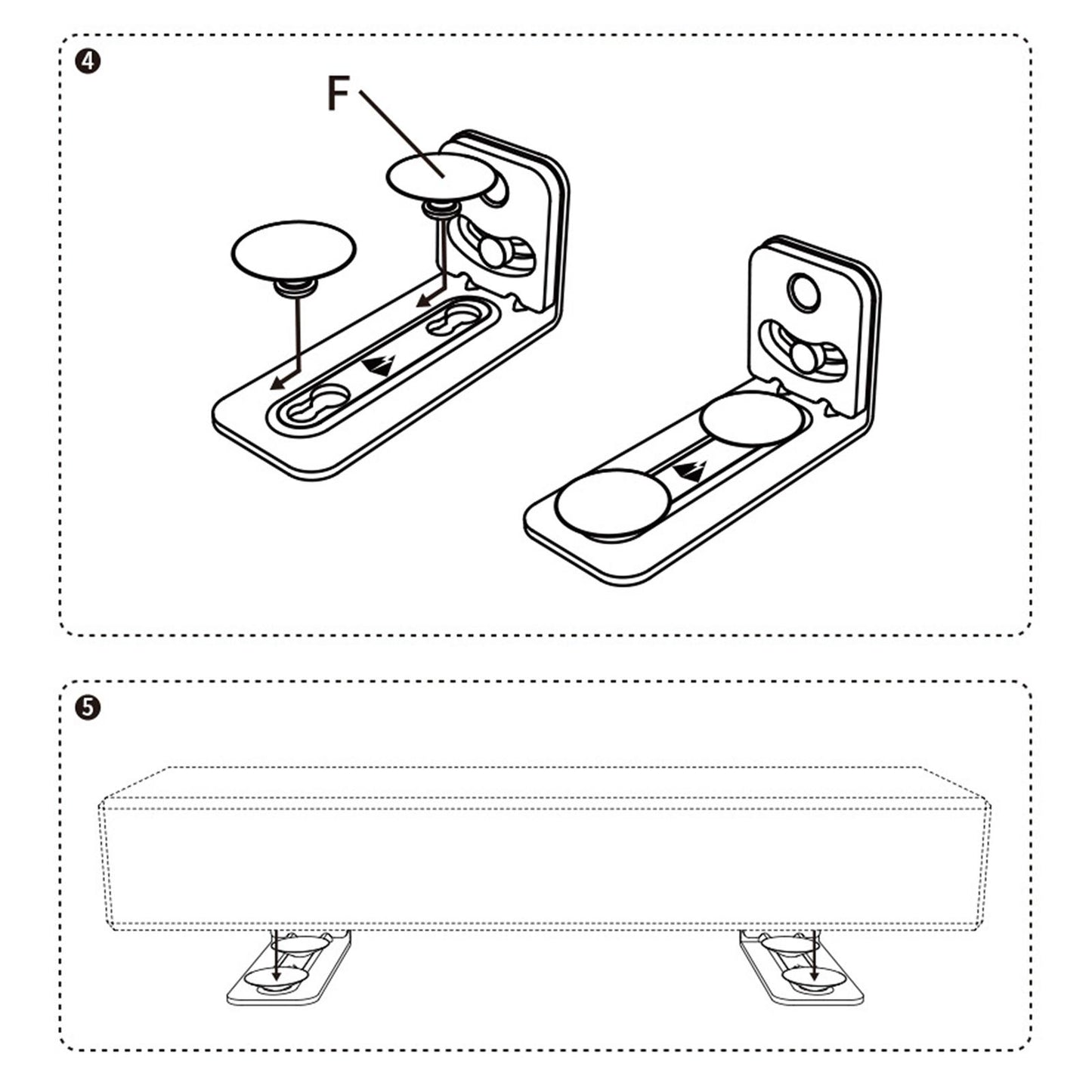 ❹

F

❺