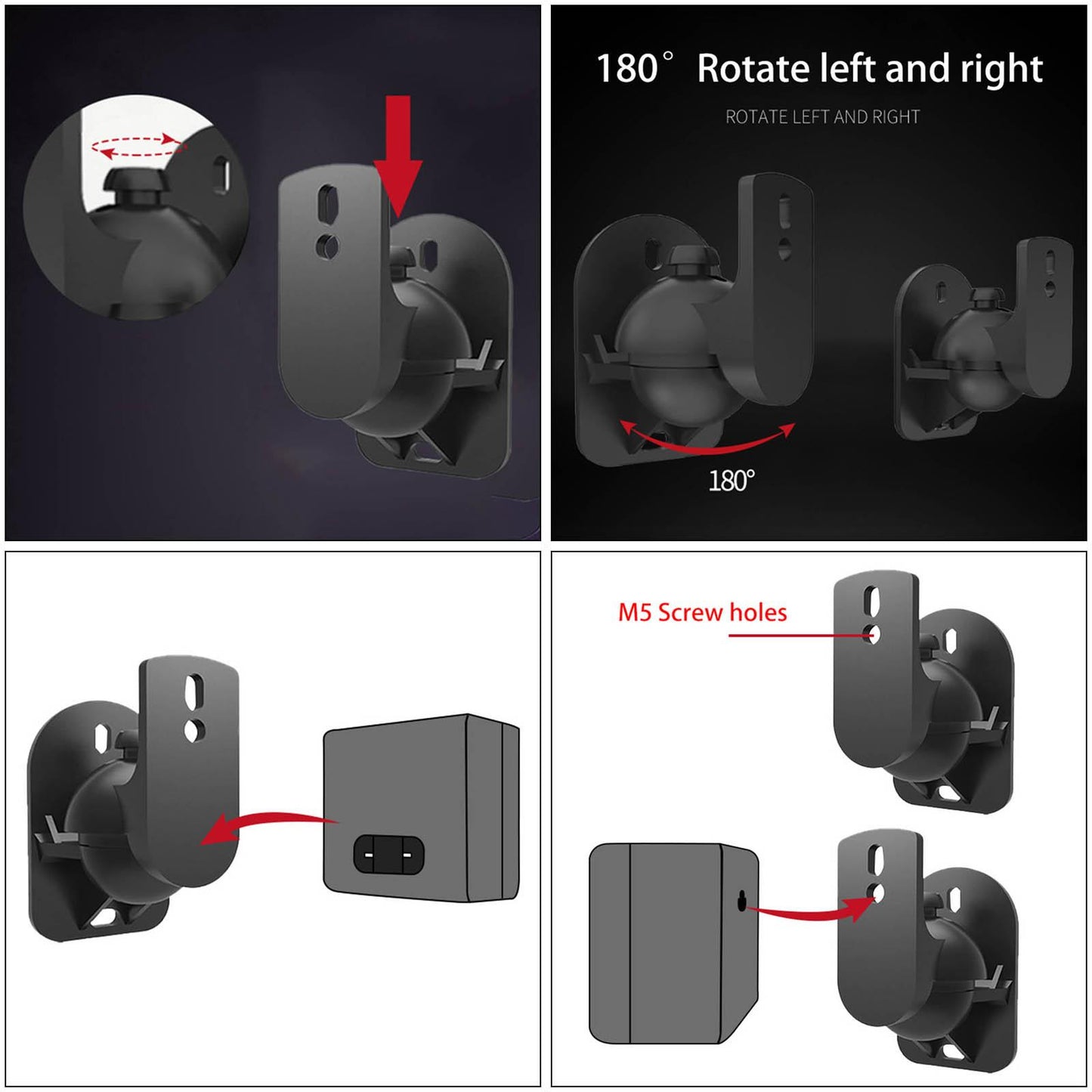 180° Rotate left and right

ROTATE LEFT AND RIGHT

180°

M5 Screw holes