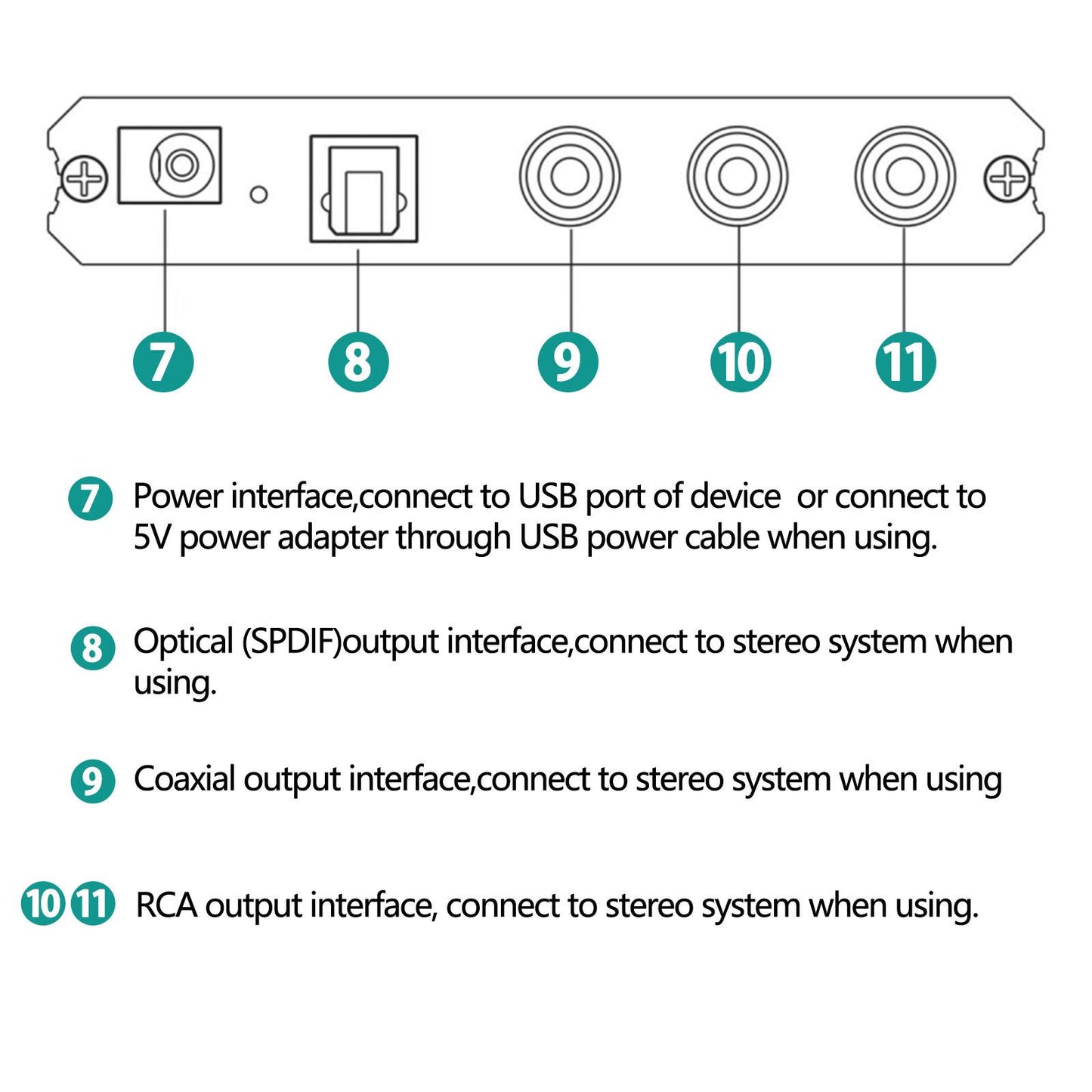 7 8 9 10 11

7 Power interface,connect to USB port of device or connect to 5V power adapter through USB power cable when using.

8 Optical (SPDIF)output interface,connect to stereo system when using.

9 Coaxial output interface,connect to stereo system when using

10 11 RCA output interface, connect to stereo system when using.