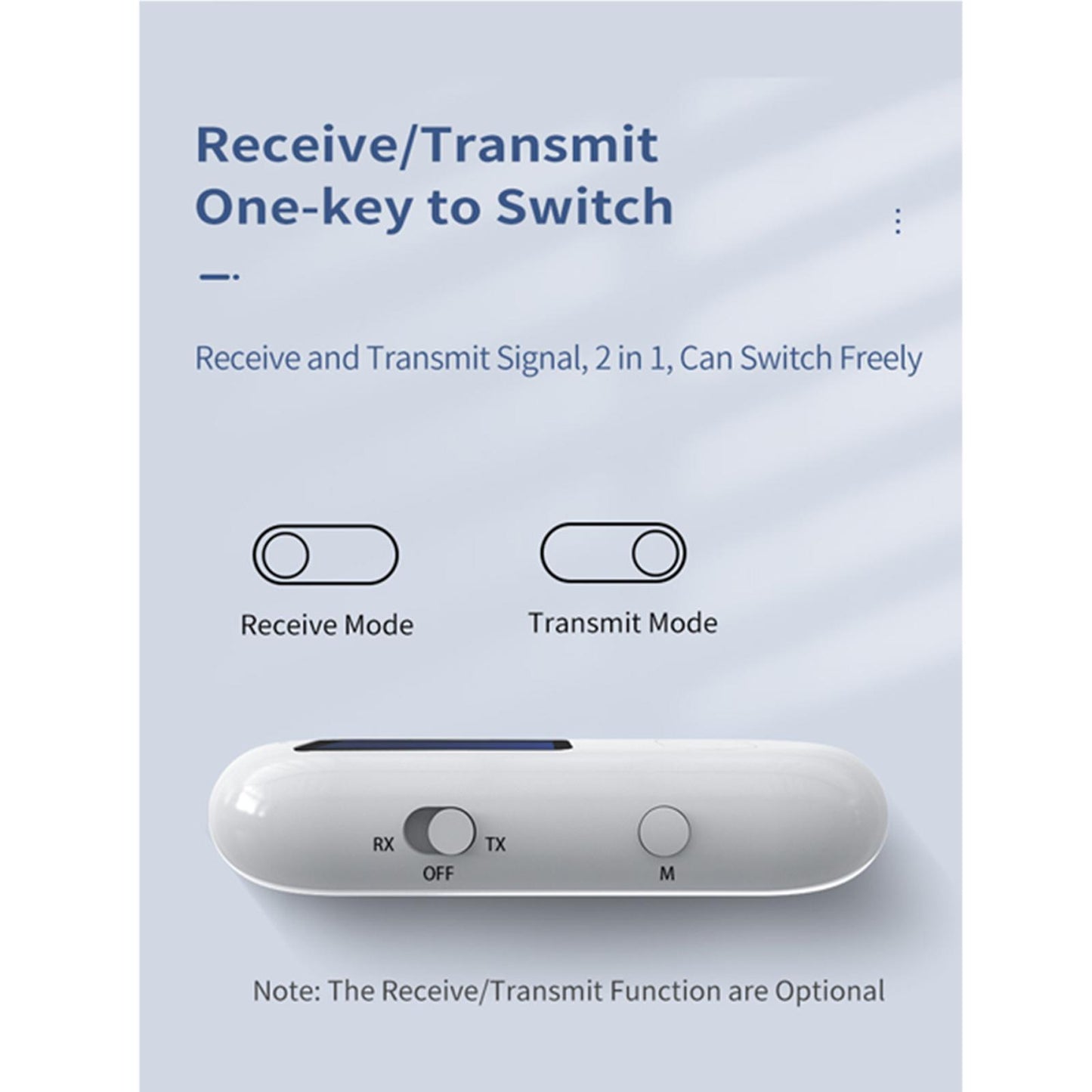 Receive/Transmit
One-key to Switch

Receive and Transmit Signal, 2 in 1, Can Switch Freely

Receive Mode

Transmit Mode

RX
TX
OFF
M

Note: The Receive/Transmit Function are Optional