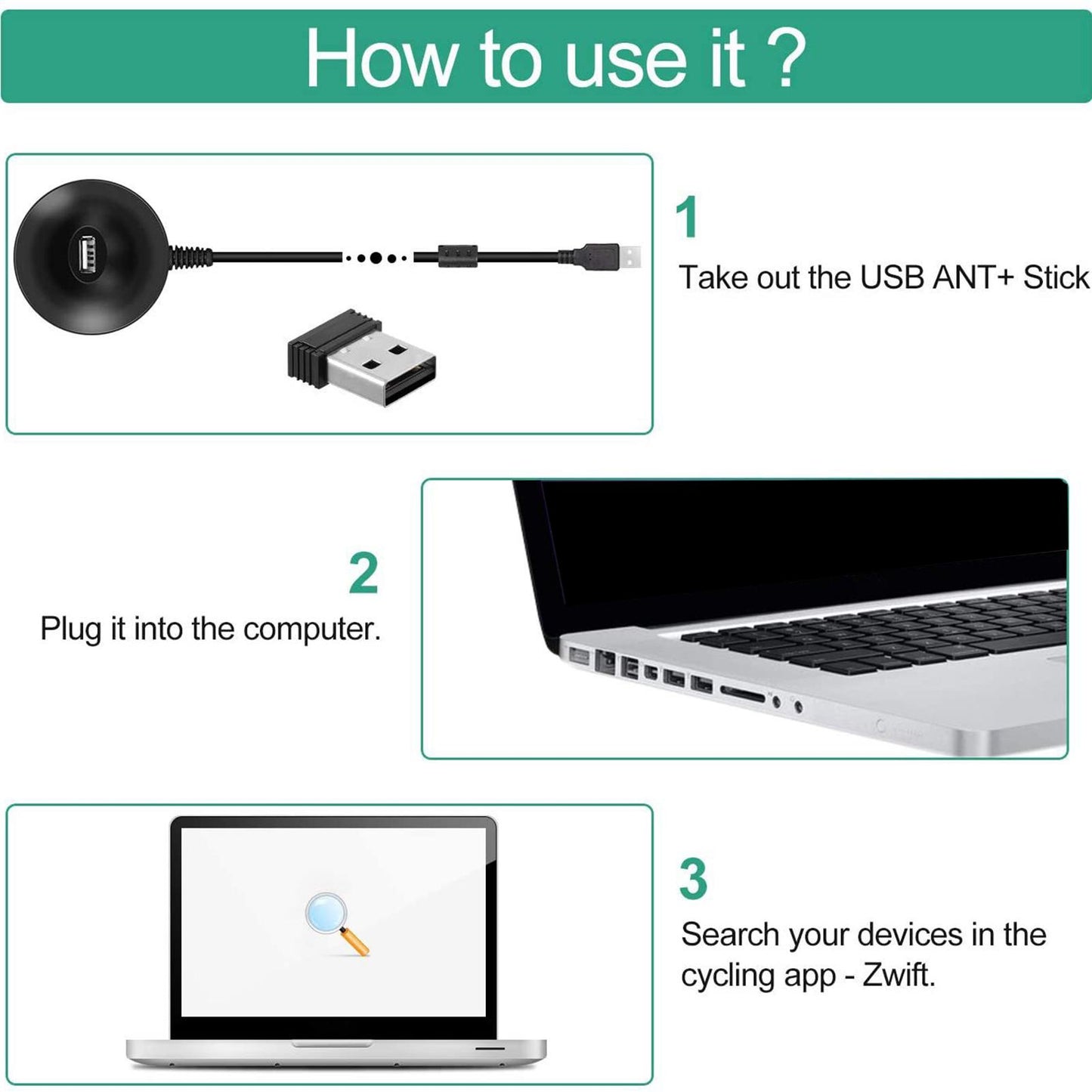 How to use it ?

1
Take out the USB ANT+ Stick

2
Plug it into the computer.

3
Search your devices in the cycling app - Zwift.