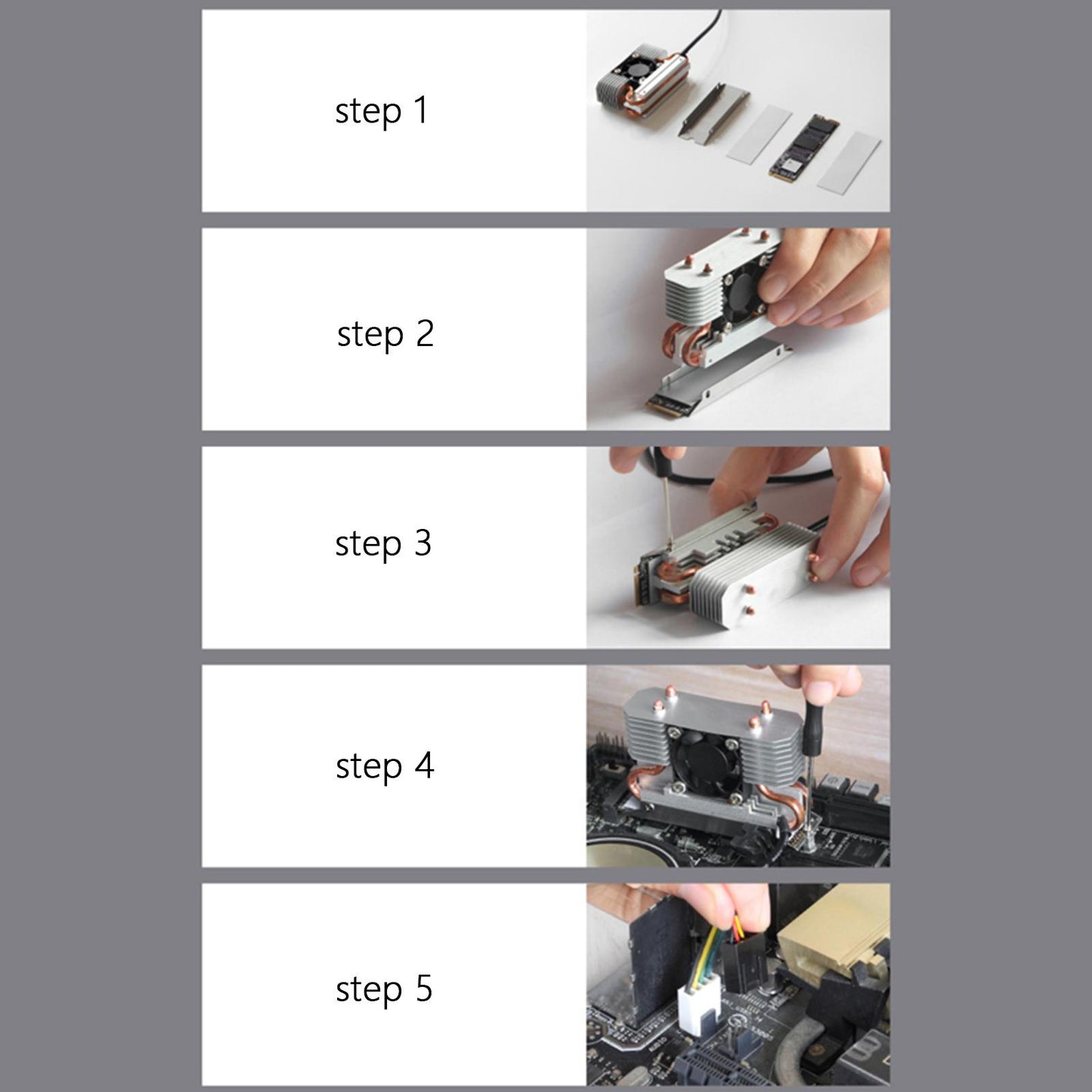 step 1

step 2

step 3

step 4

step 5